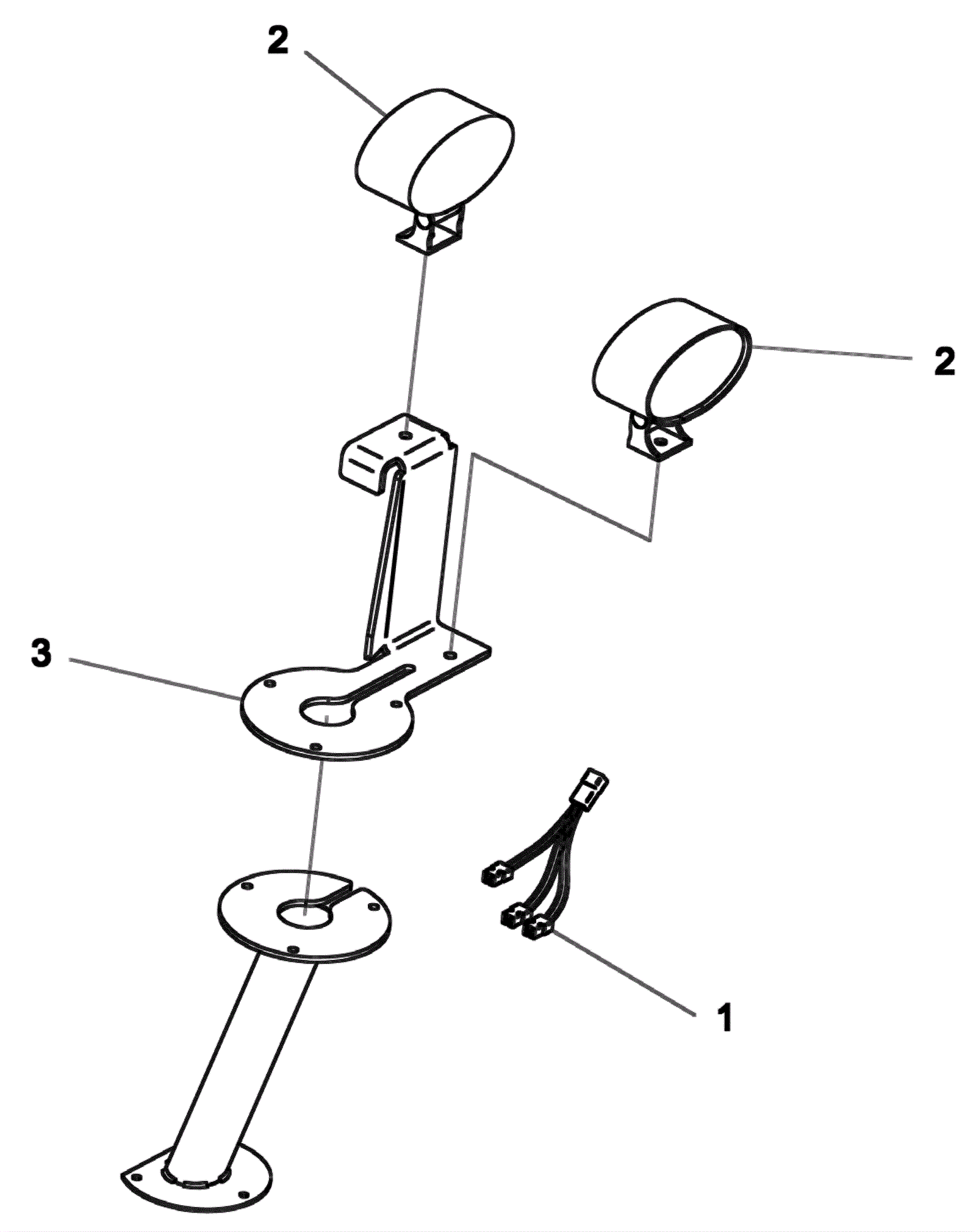 2
2
3
1