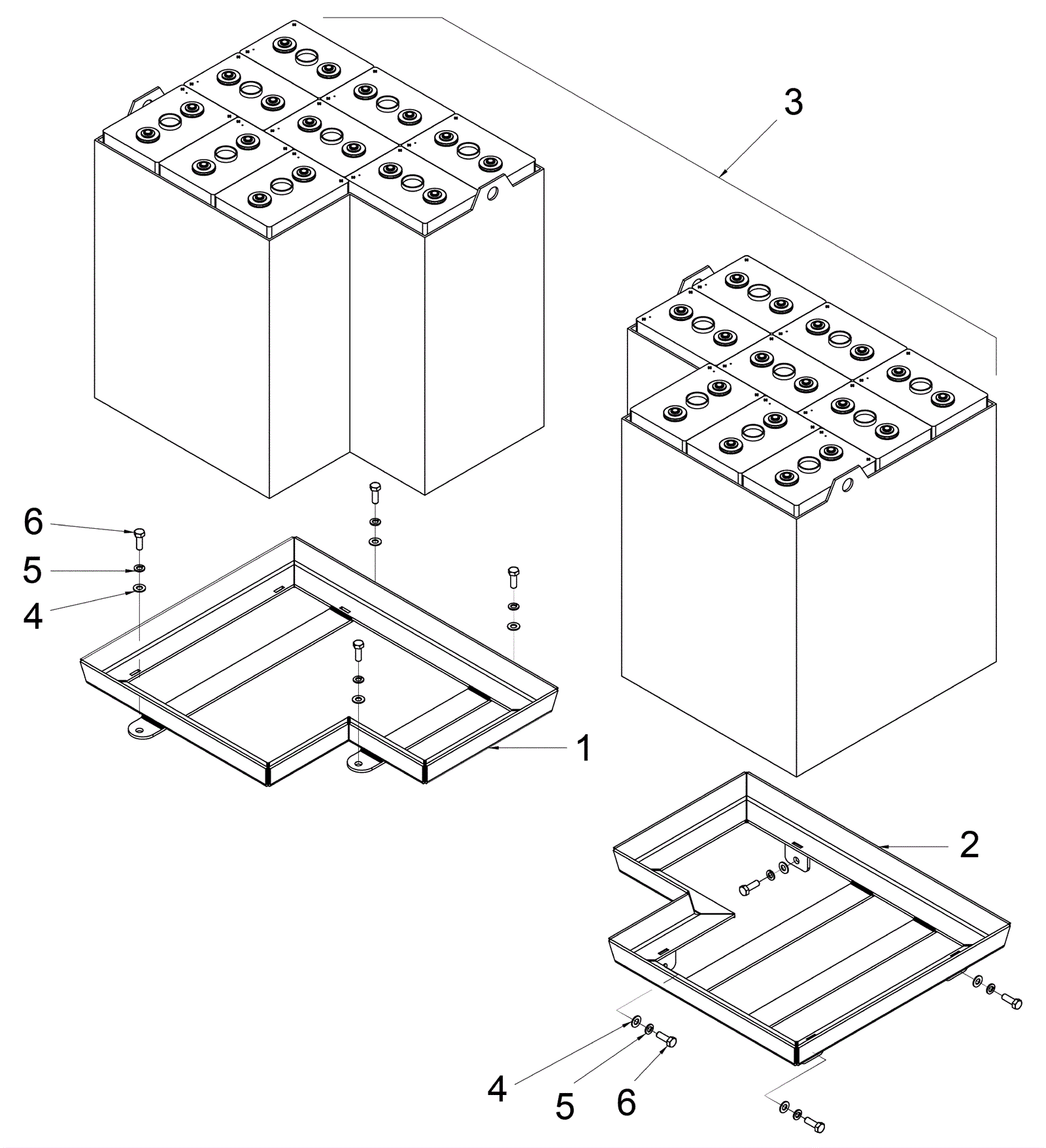 3
6
5
4
1
2
4
5
6