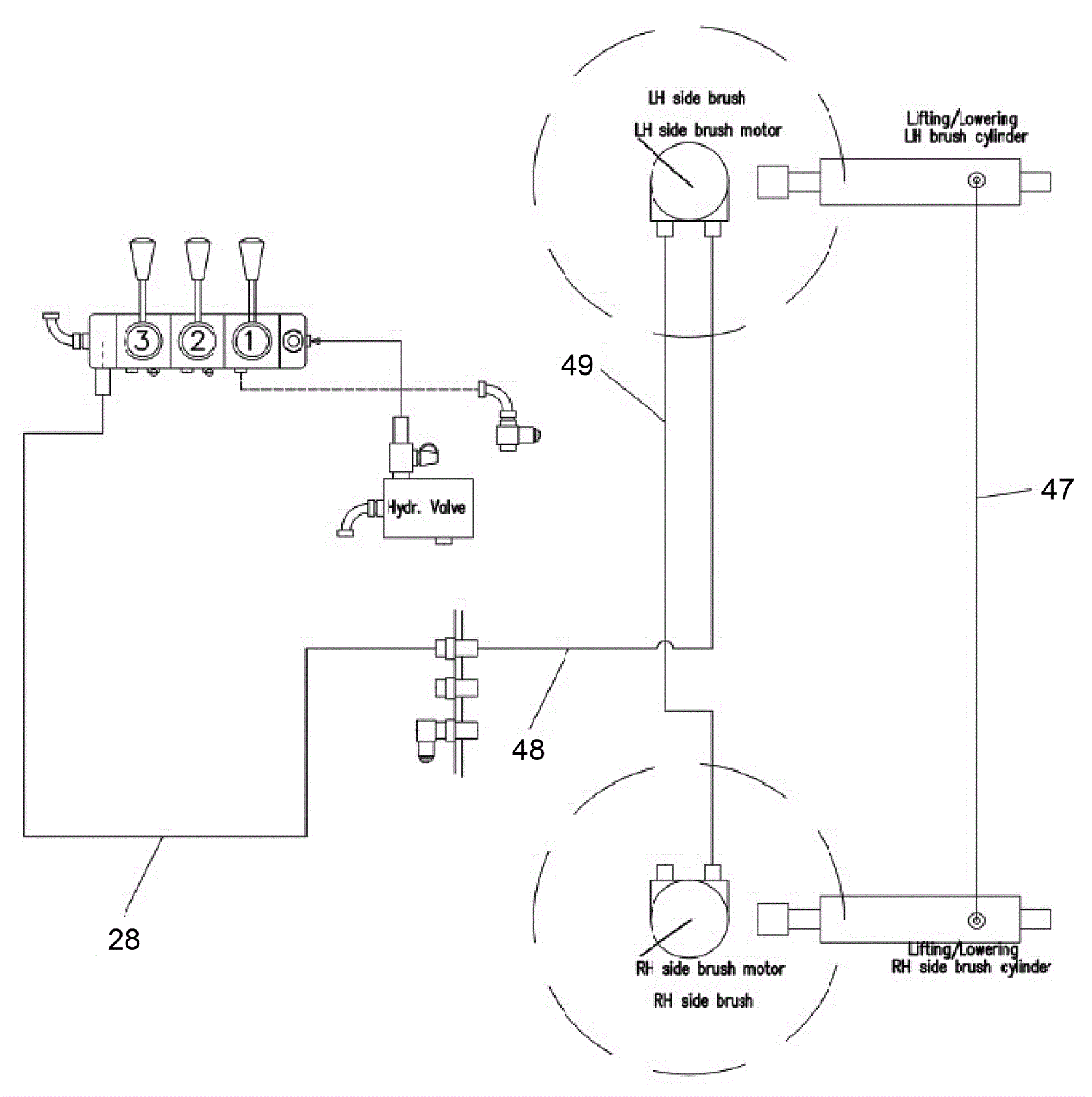 LH side brush

LH side brush motor

Lifting/Lowering
LH brush cylinder

3 2 1

49

Hydr. Valve

47

48

28

RH side brush motor

RH side brush

Lifting/Lowering
RH side brush cylinder