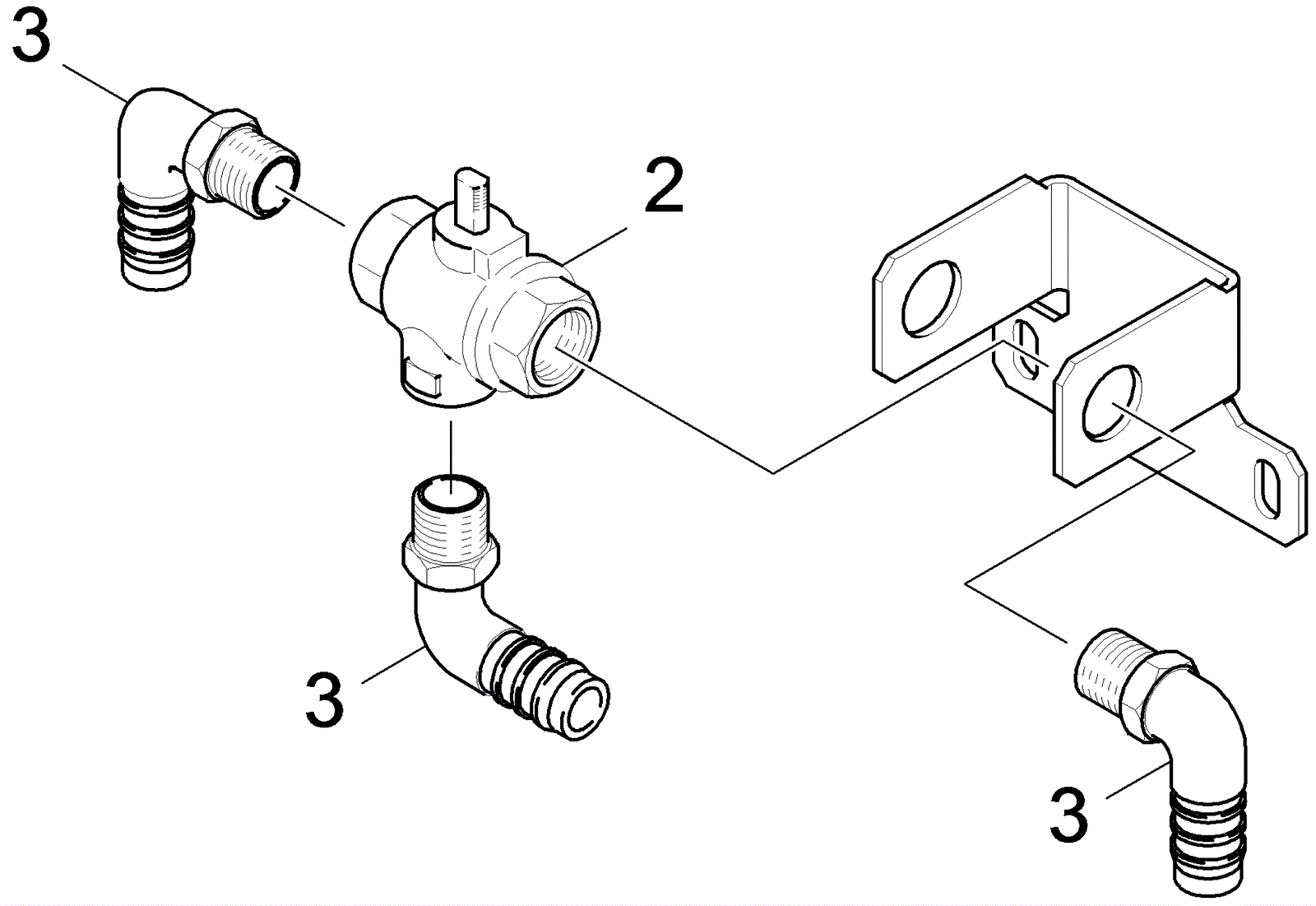 3

2

3

3