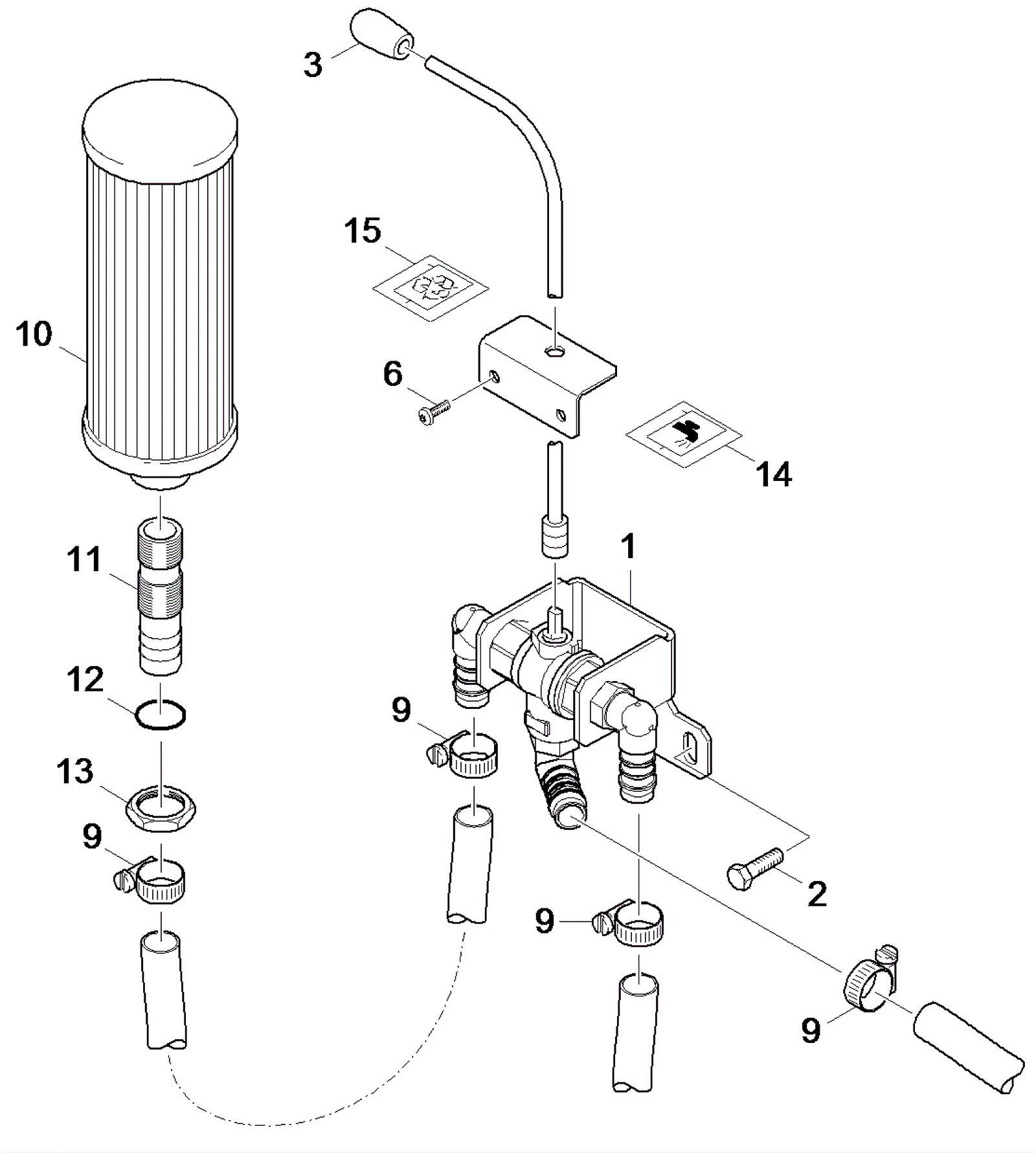 3

15

10

6

14

11

1

12

9

13

9

2

9

9