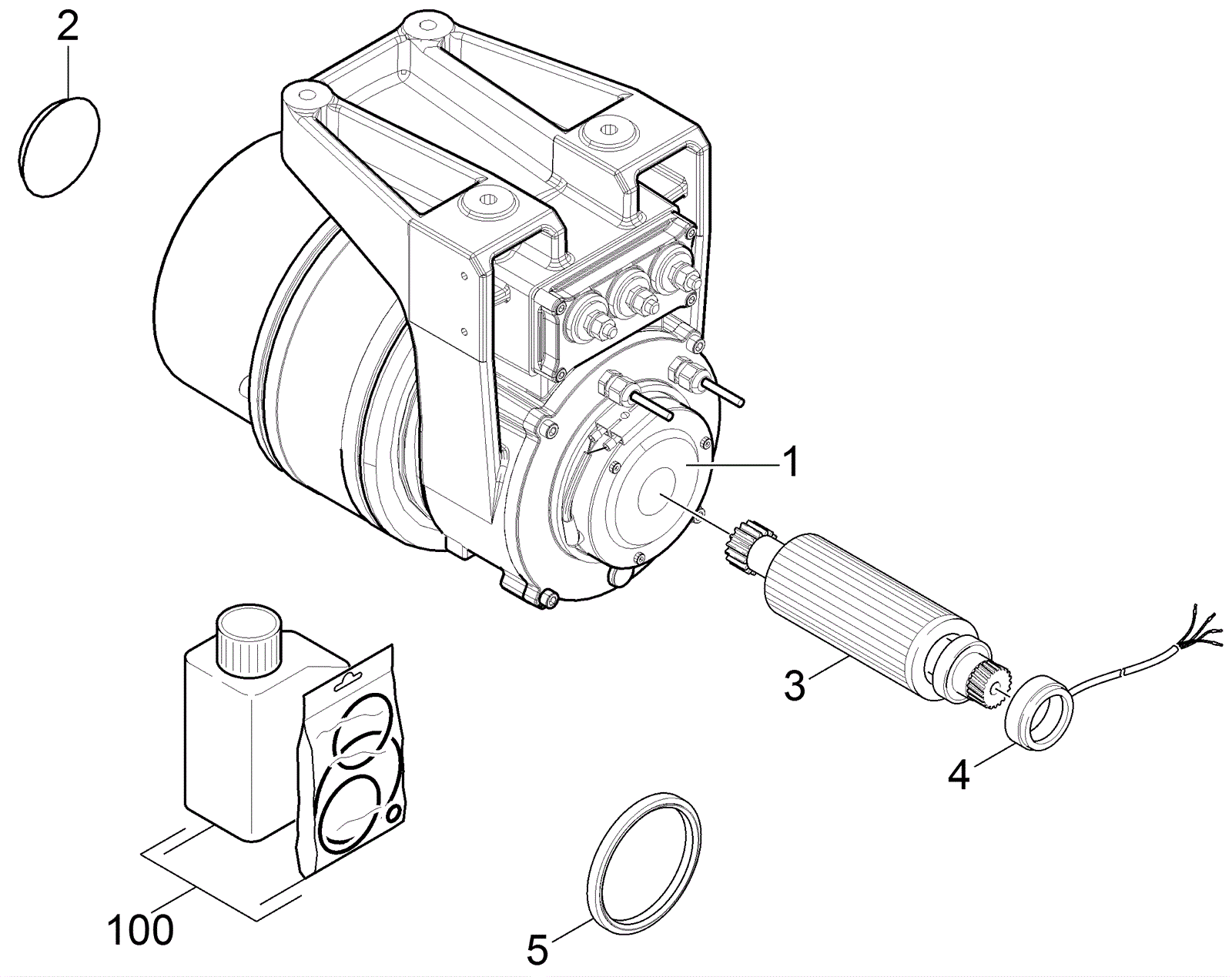 2
1
3
4
100
5