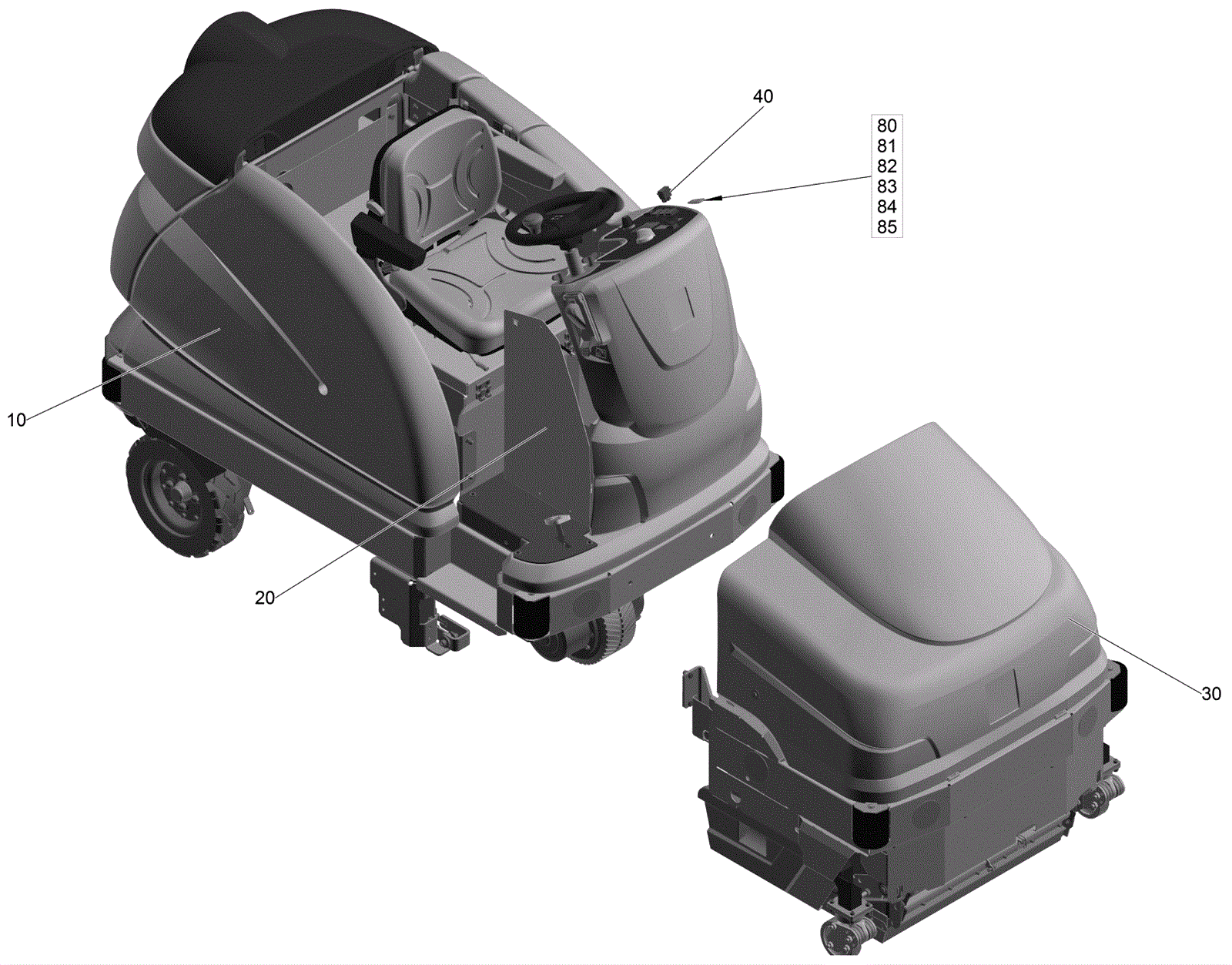 40

80
81
82
83
84
85

10

20

30