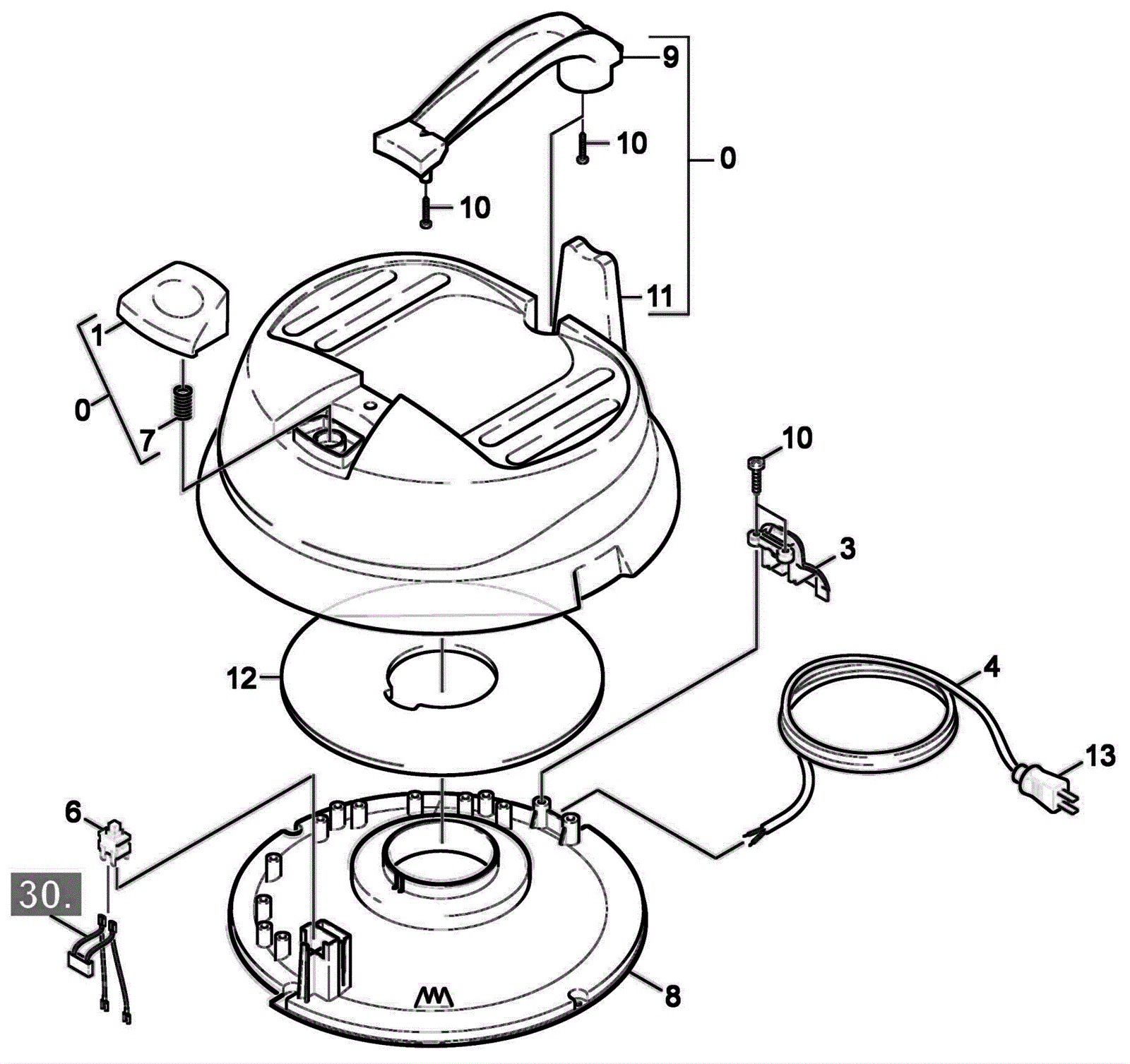 9
10
0
10
11
1
0
7
10
3
12
4
13
6
30.
8