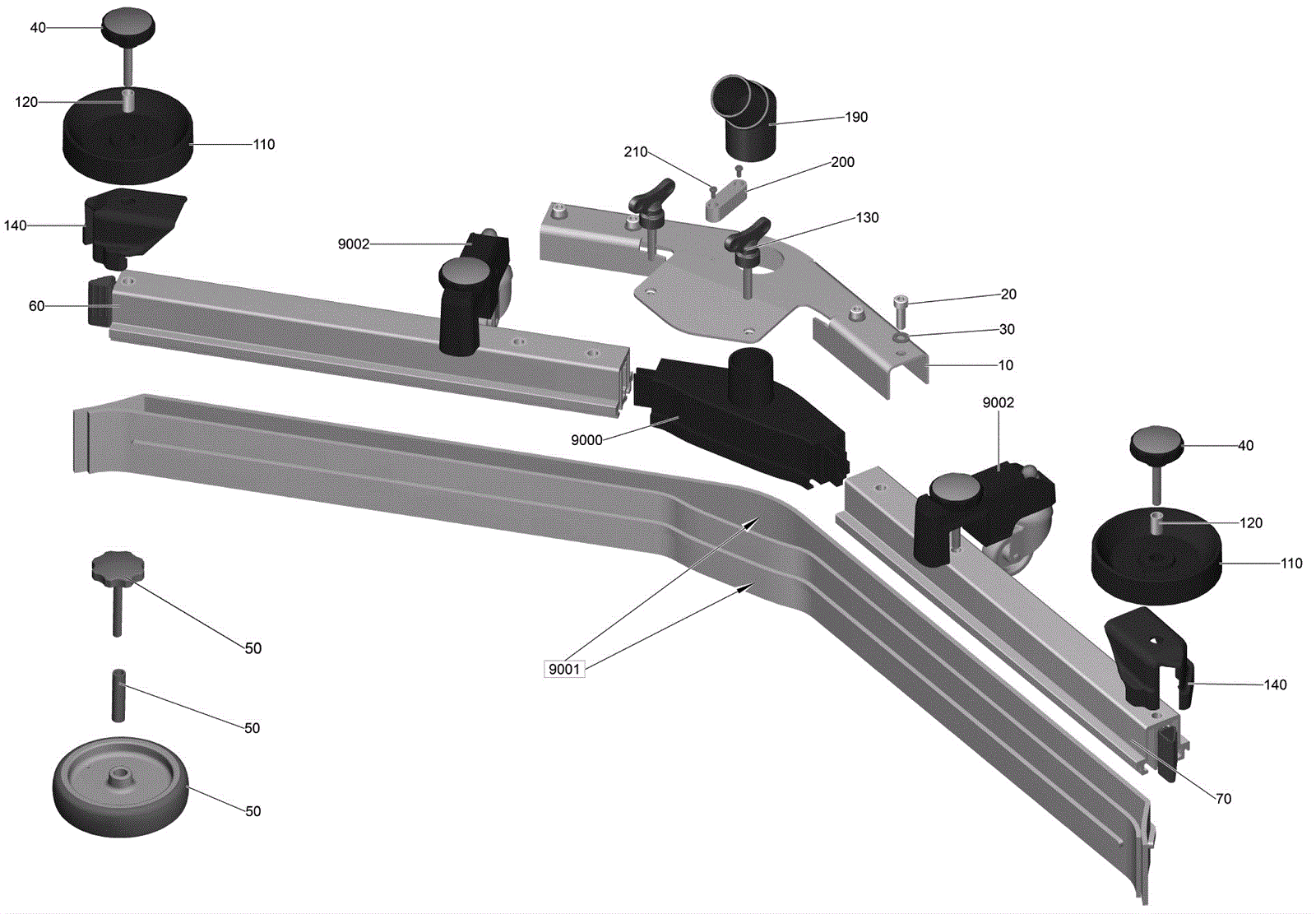 40
120
110
140
60
9002
190
210
200
130
20
30
10
9000
9002
40
120
110
140
70
9001
50
50
50