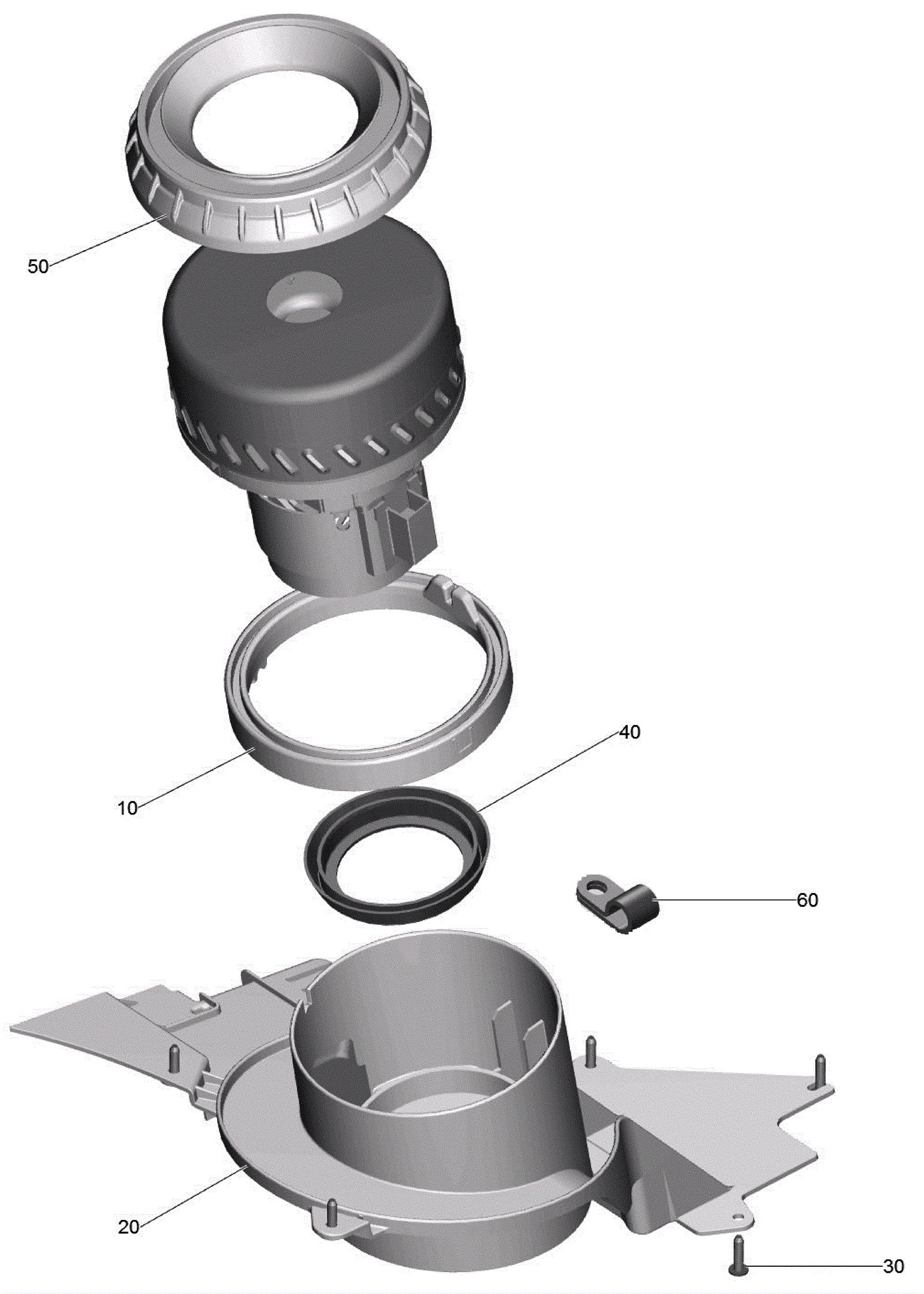 50
40
10
60
20
30