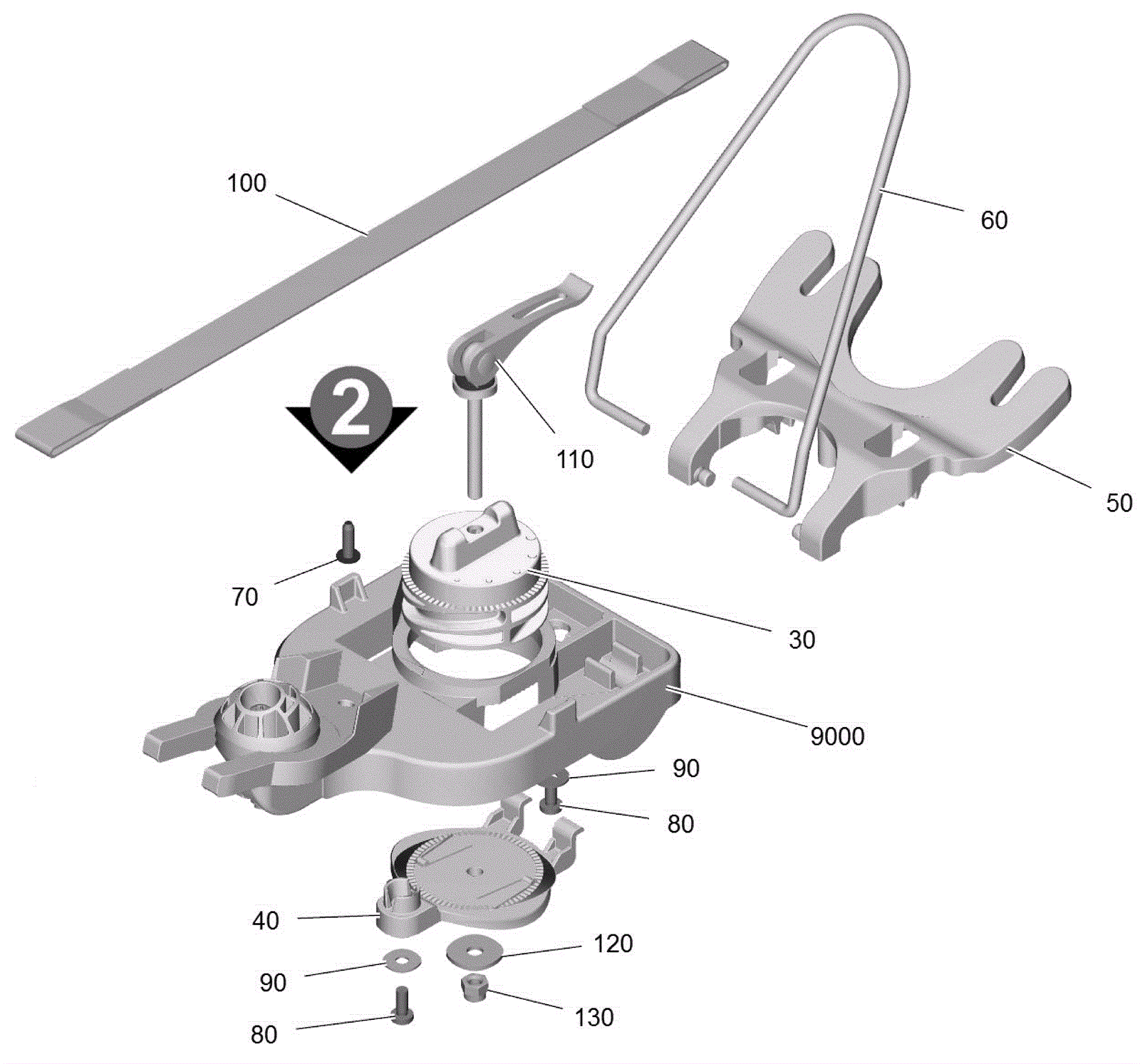 100

60

2

110

50

70

30

9000

90

80

40

120

90

130

80