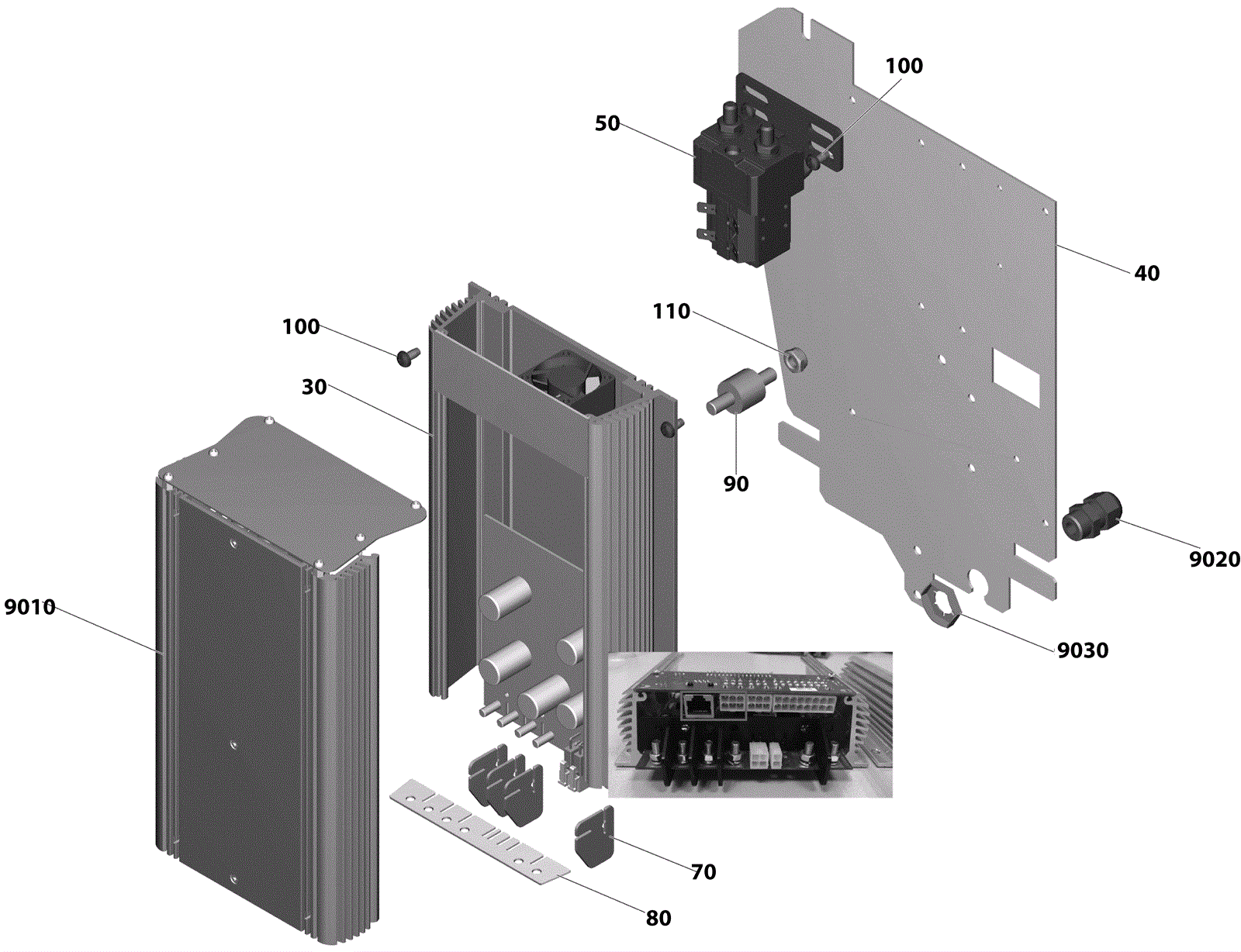 100
50
40
110
100
30
90
9020
9010
9030
70
80