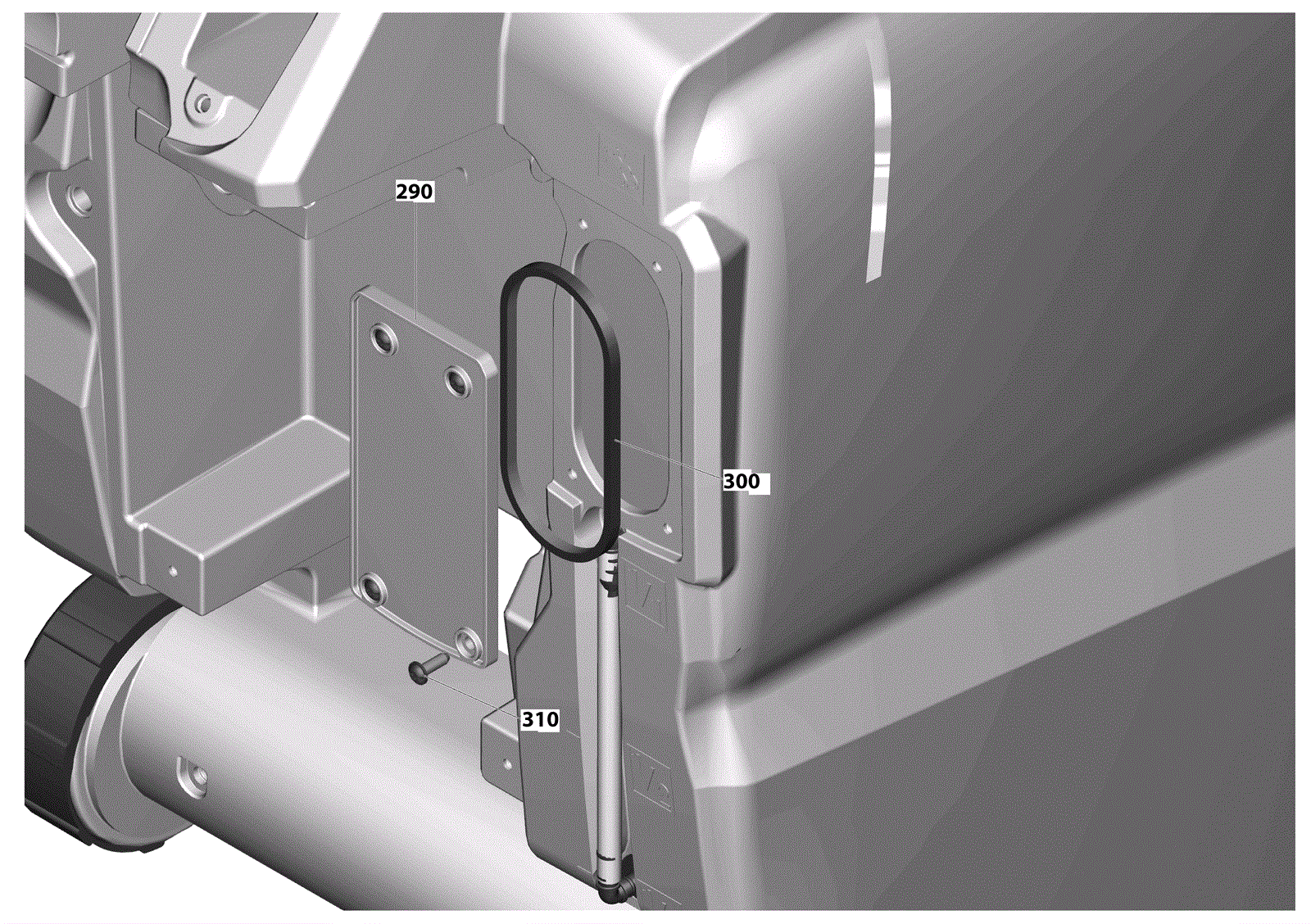 290

300

310