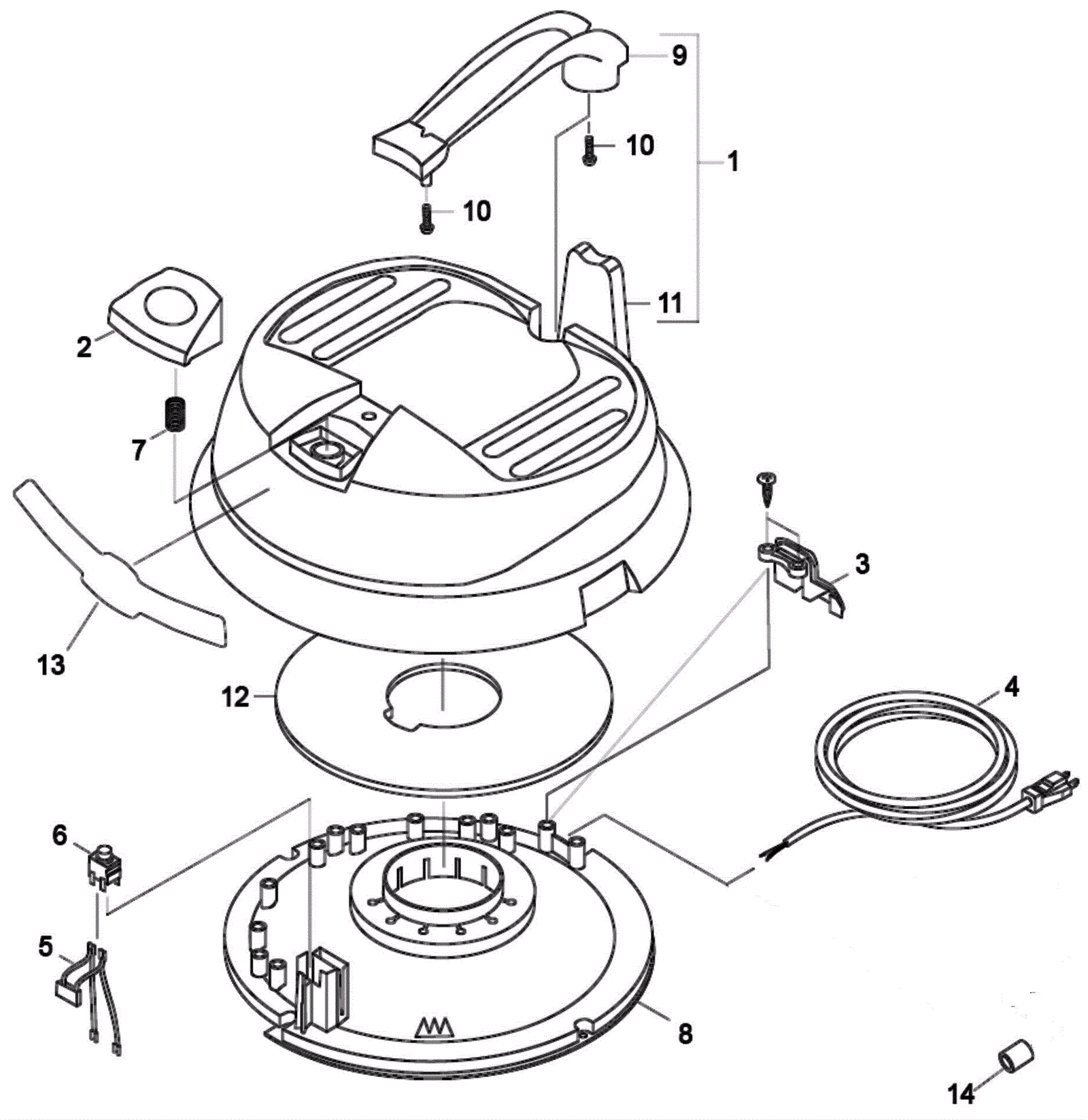 9
10
1
10
11
2
7
3
13
12
4
6
5
8
14