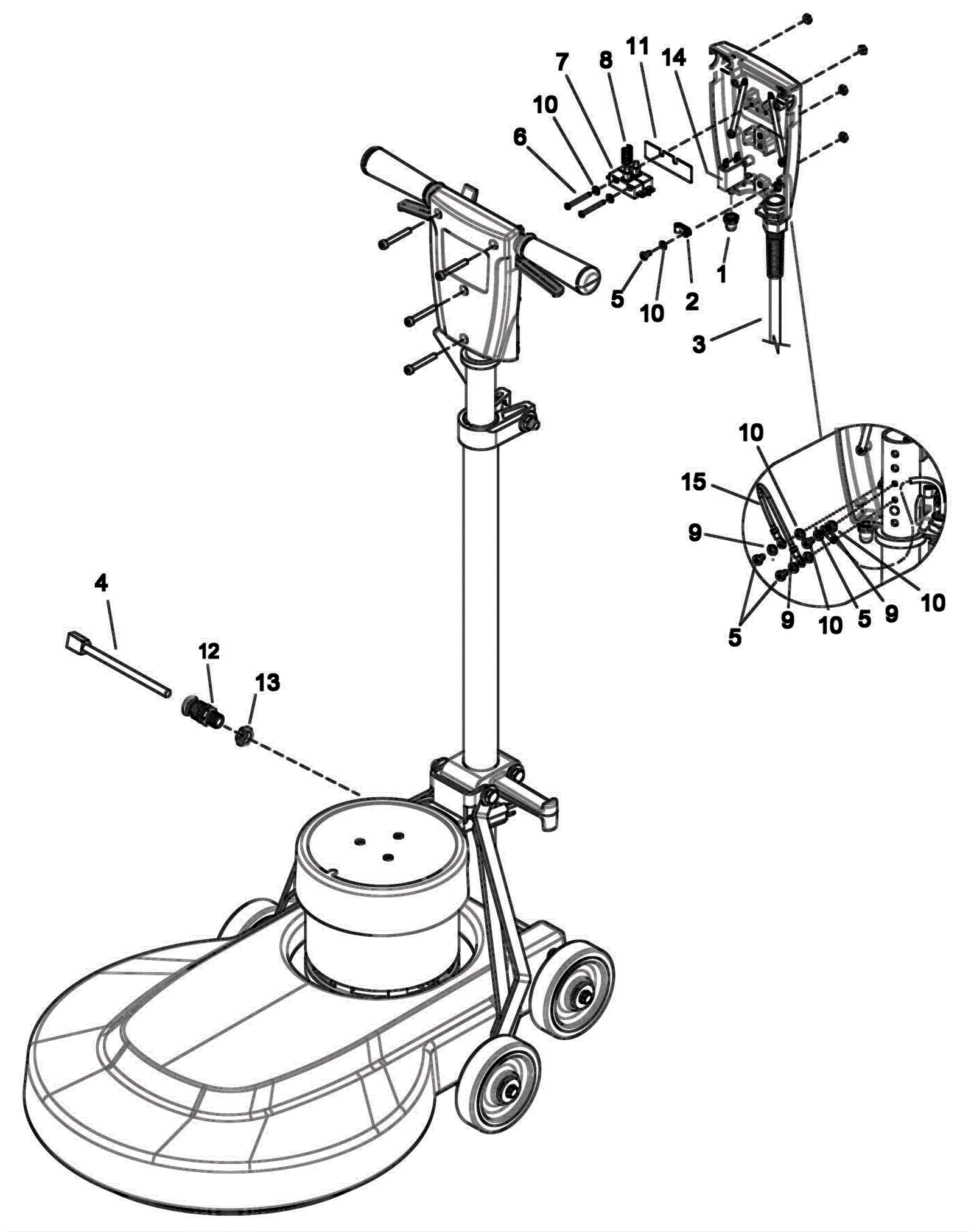 7
8
11
14
10
6
5
10
2
1
3
10
15
9
5
9
10
5
9
10
4
12
13