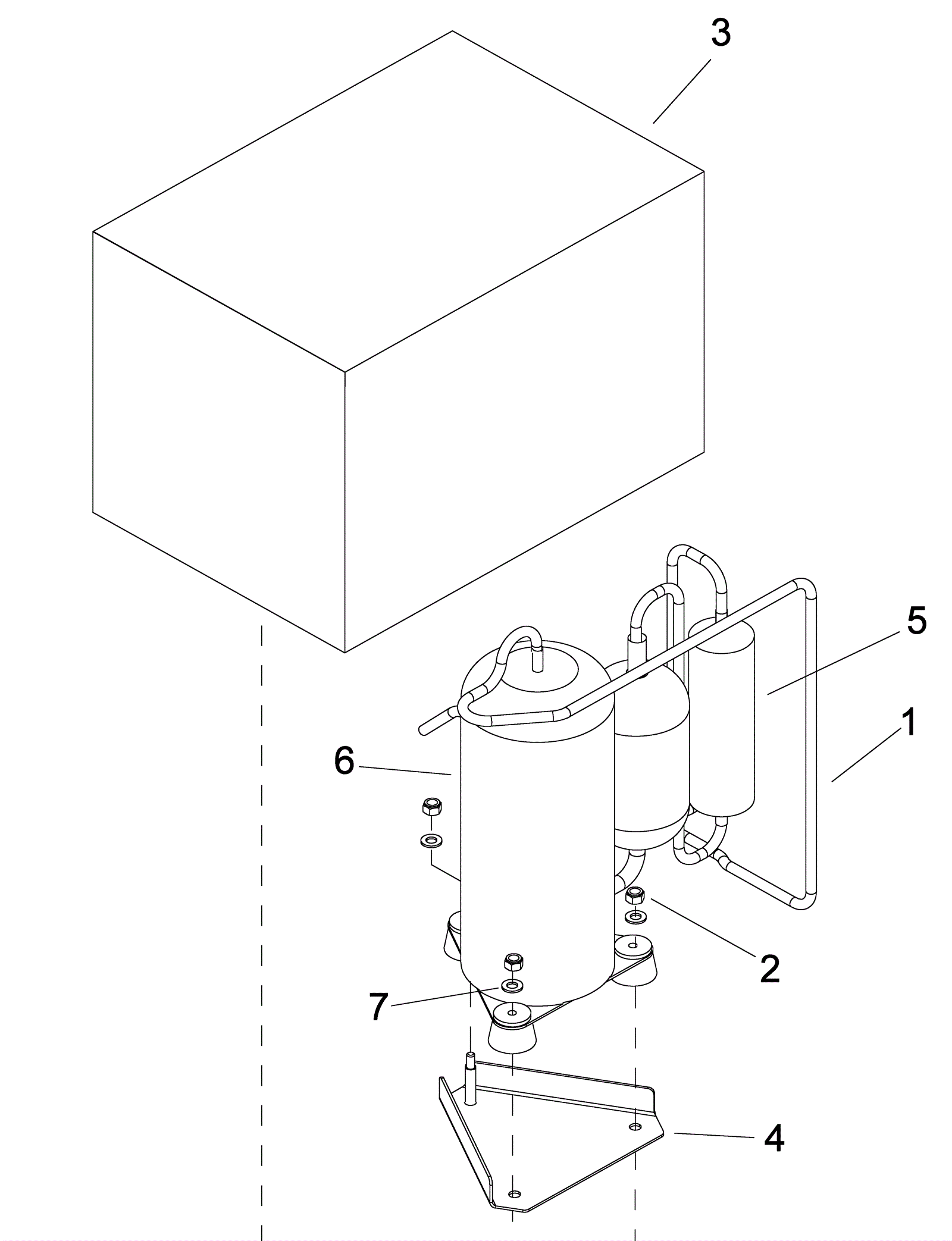 3
5
1
6
2
7
4