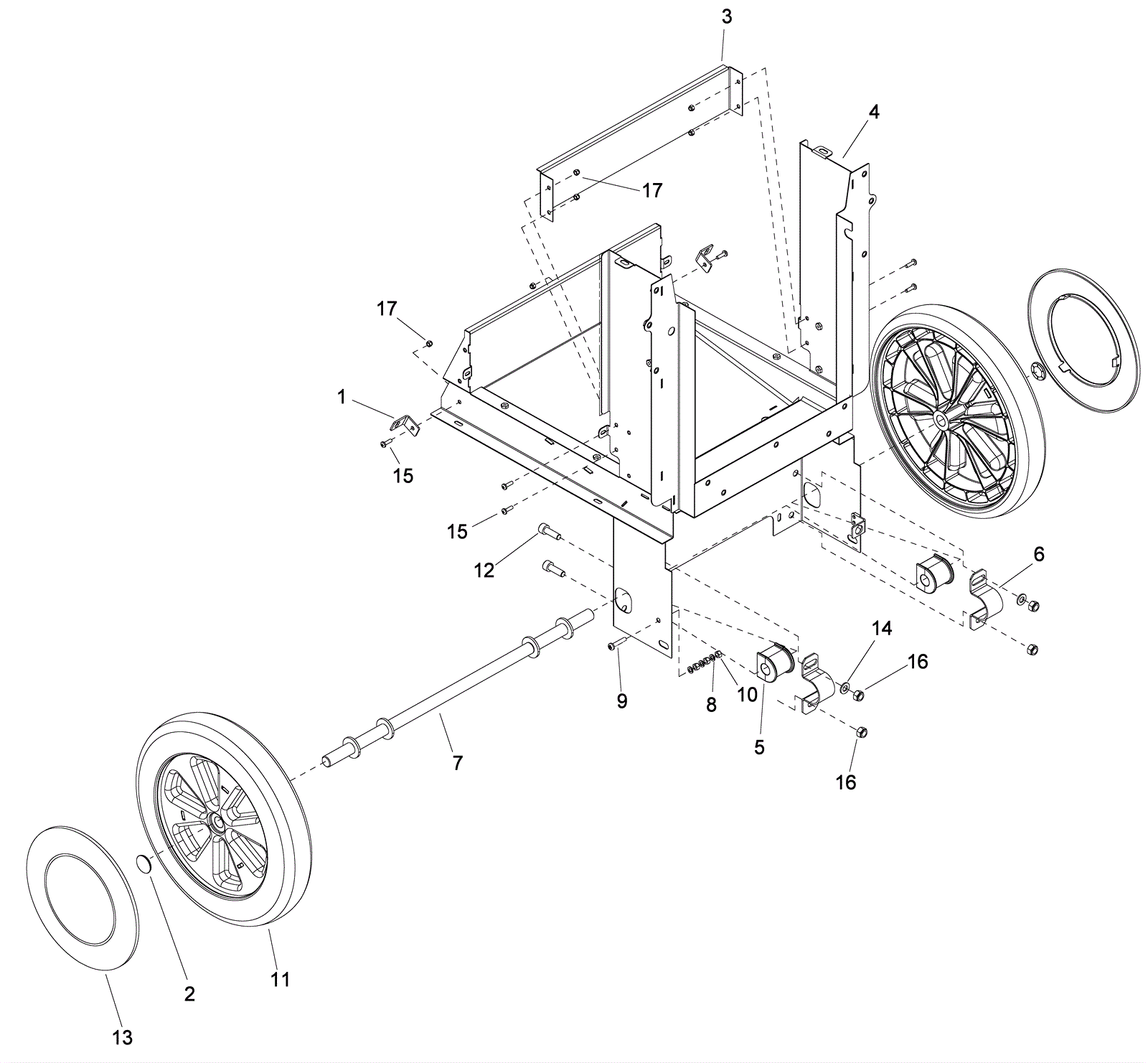 3
4
17
17
1
15
15
12
6
14
16
9
8
10
5
16
7
2
11
13