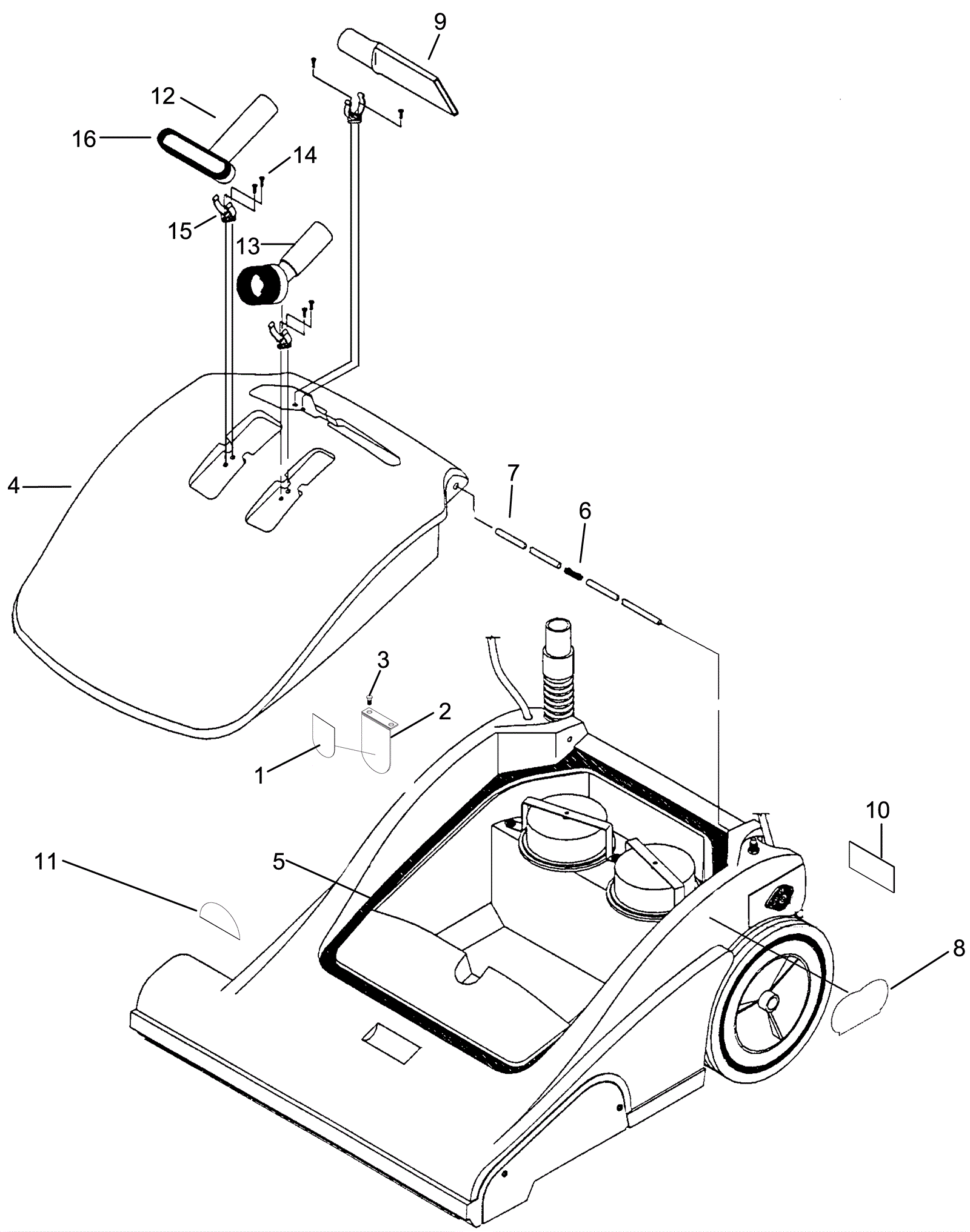 9
12
16
14
15
13
4
7
6
3
2
1
10
11
5
8