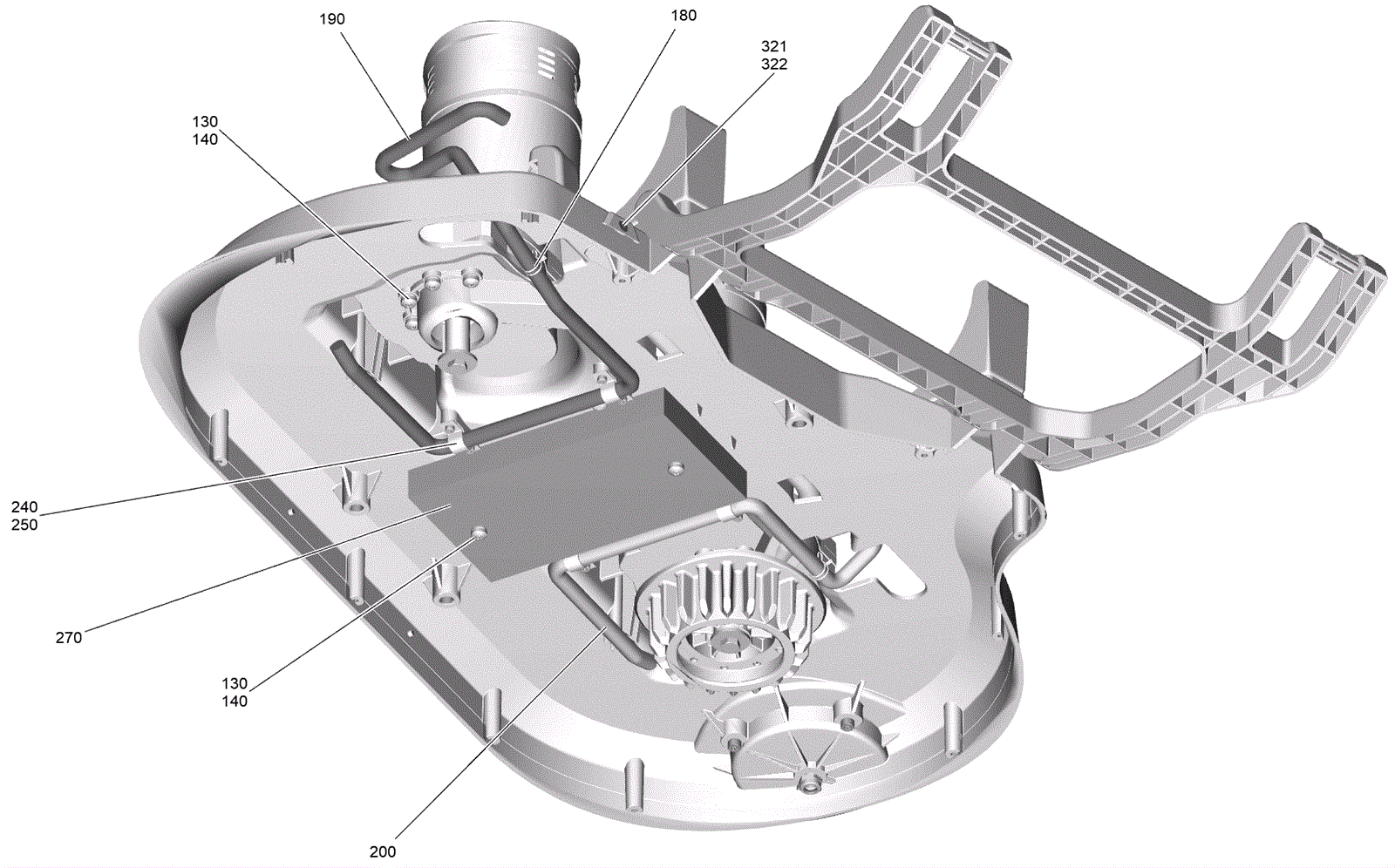 190
180
321
322
130
140
240
250
270
130
140
200