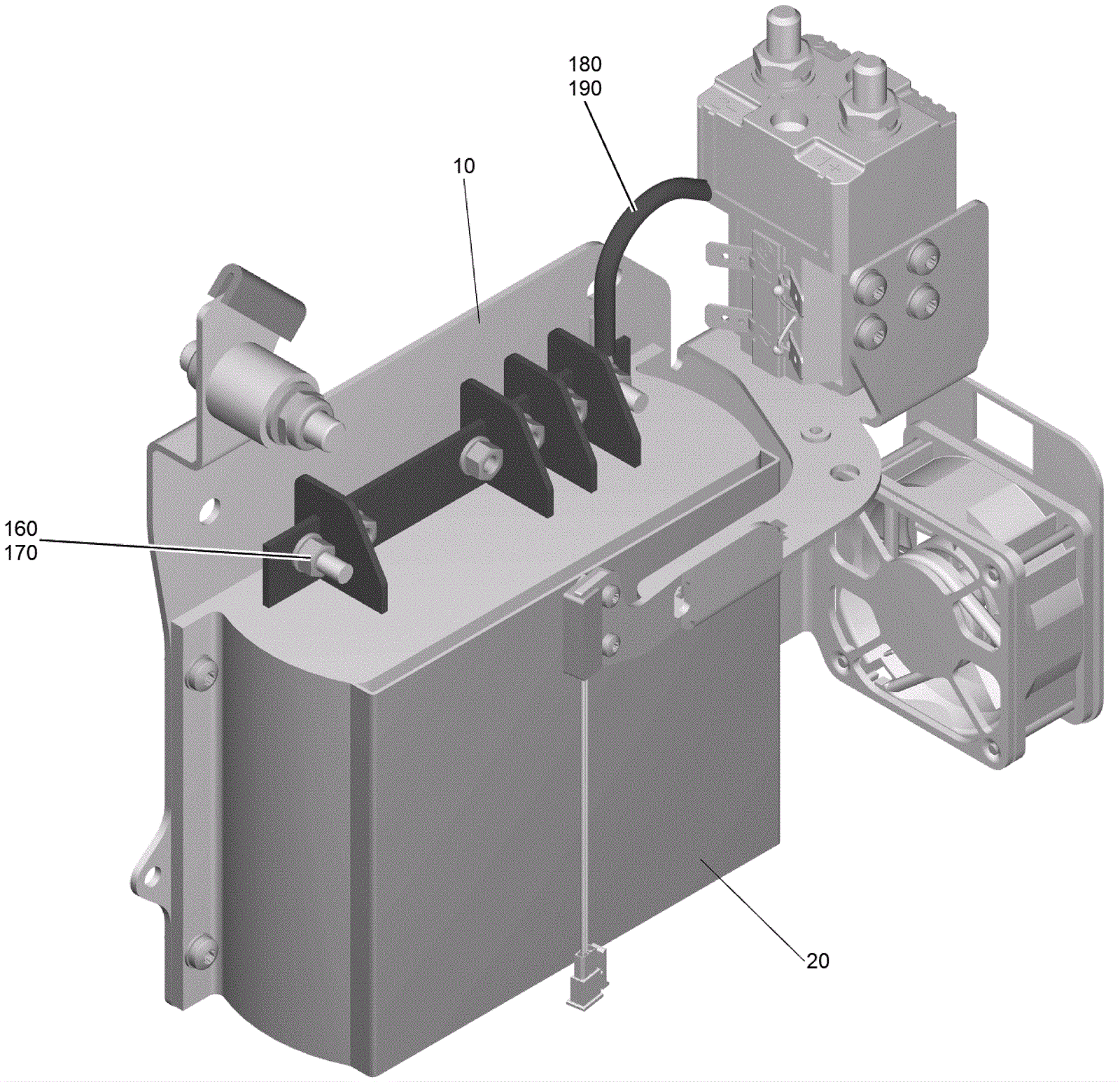 180
190

10

160
170

20