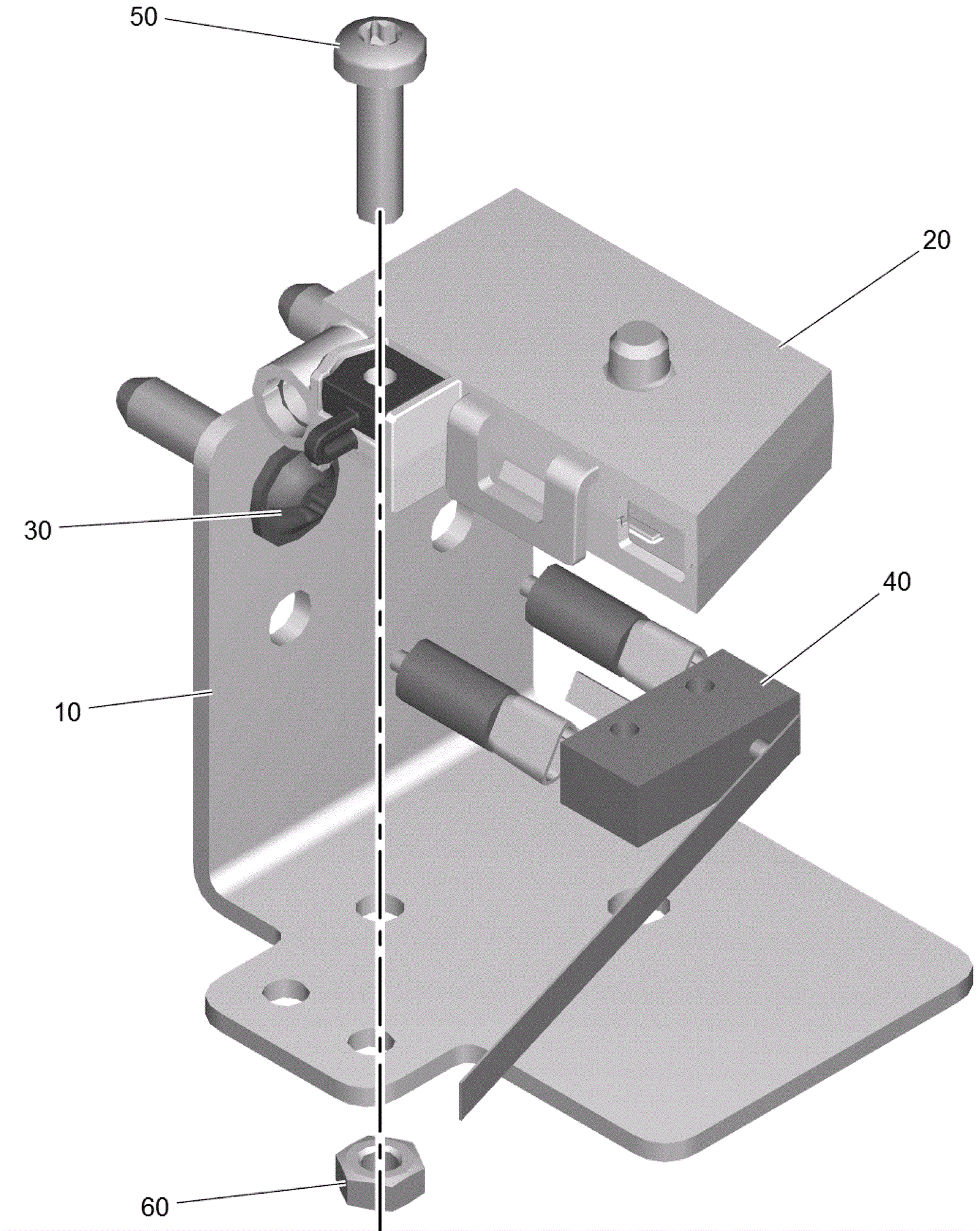 50

20

30

40

10

60