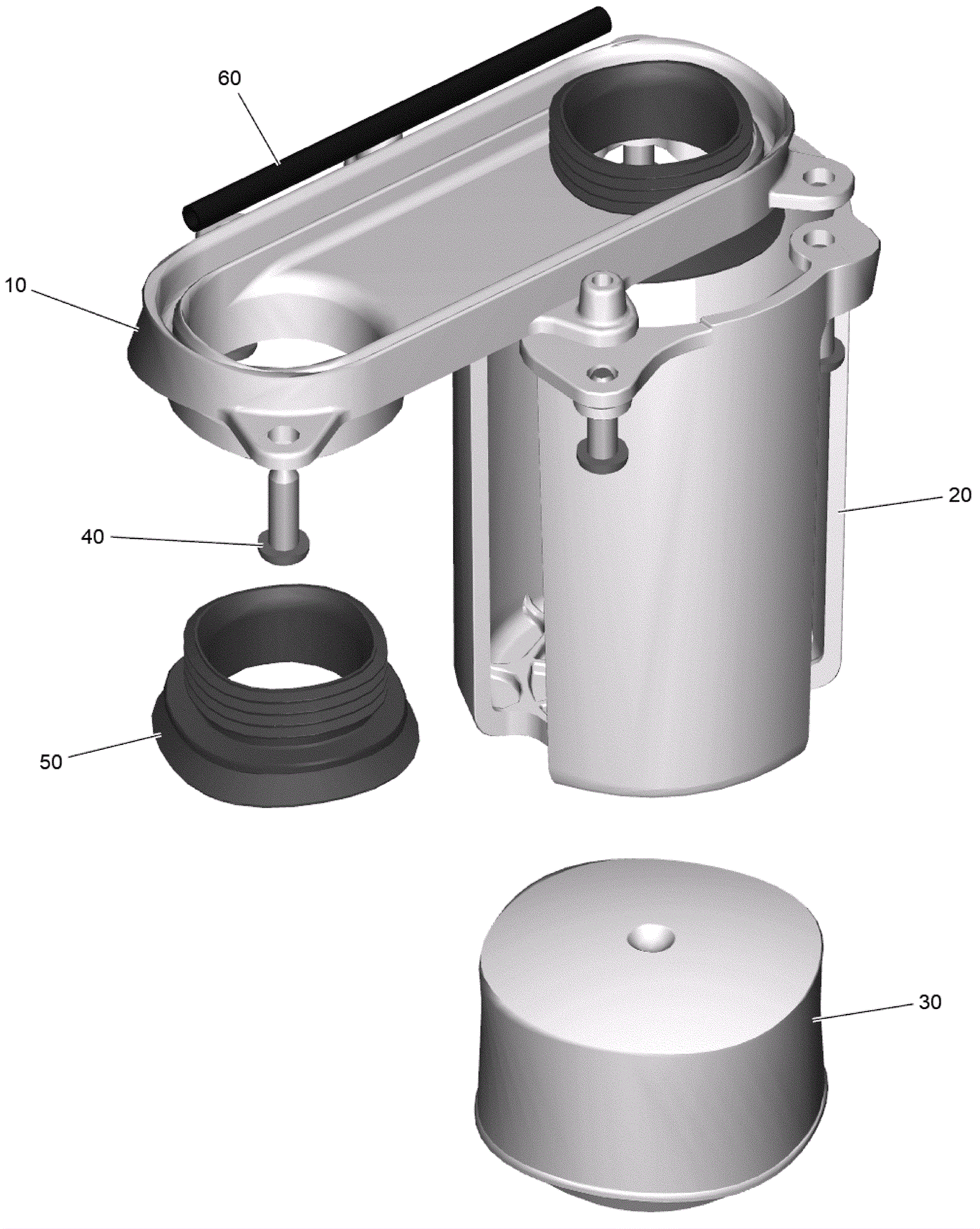 60
10
20
40
50
30