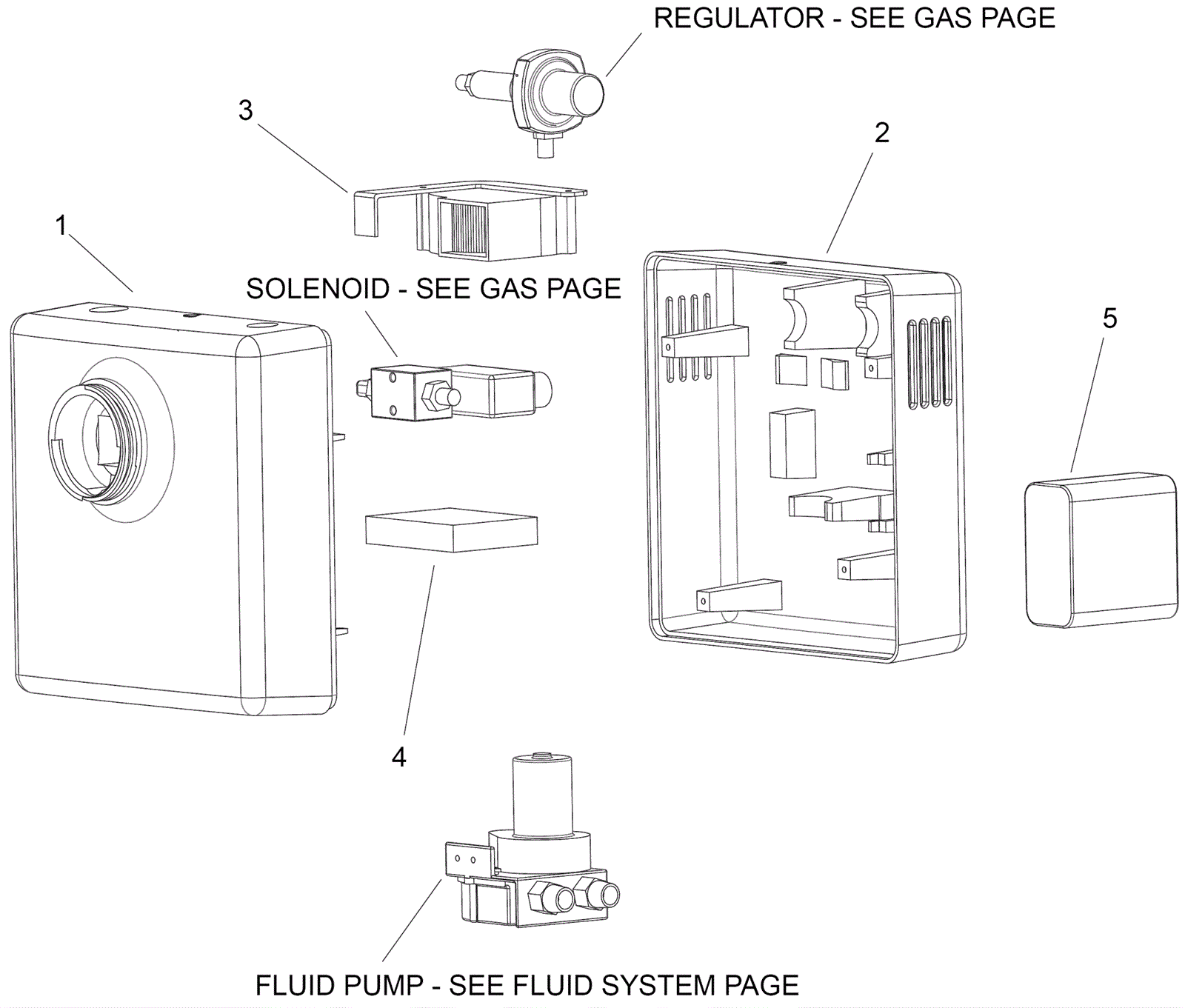 REGULATOR - SEE GAS PAGE

3

2

1

SOLENOID - SEE GAS PAGE

5

4

FLUID PUMP - SEE FLUID SYSTEM PAGE