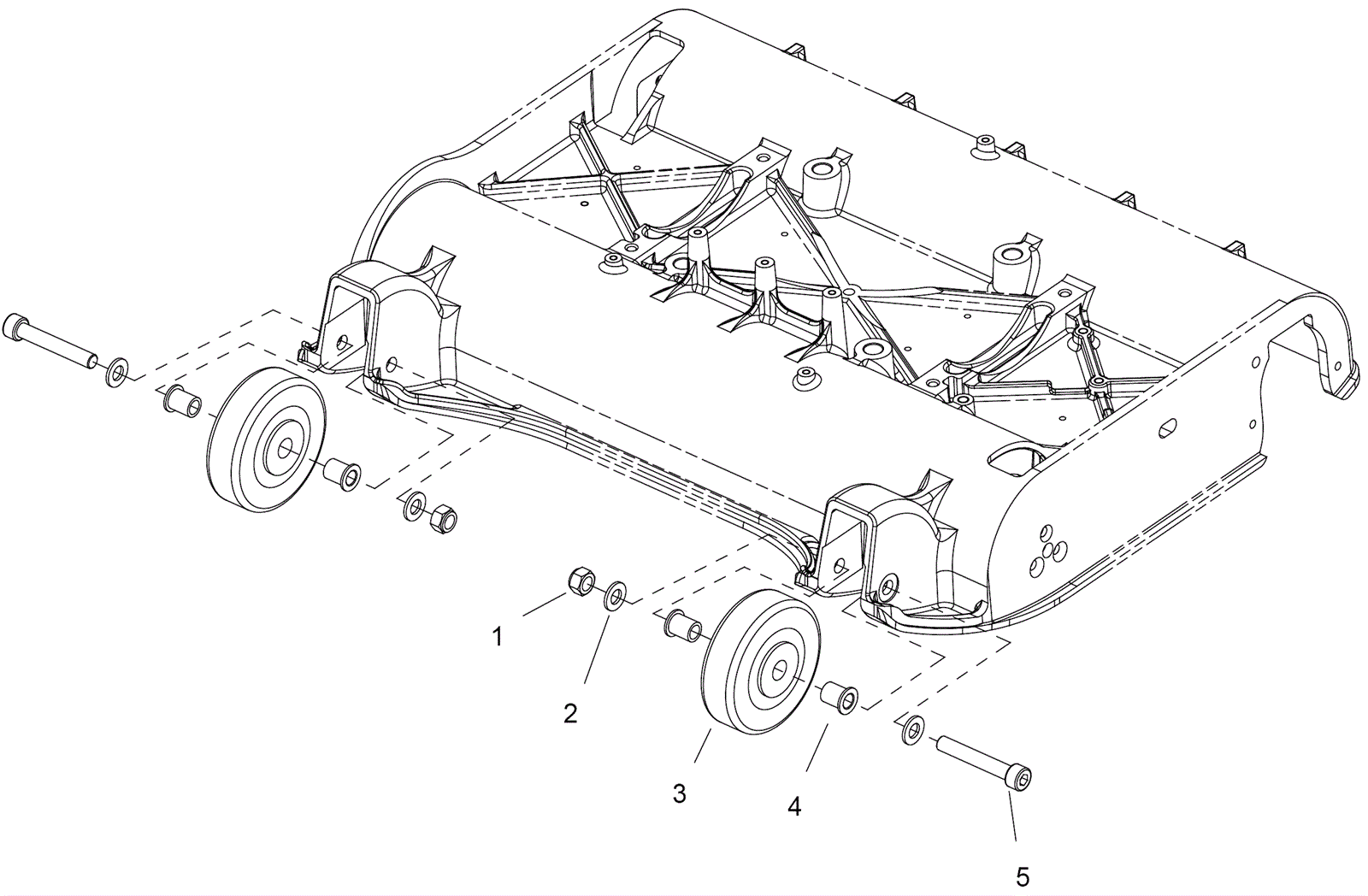 1
2
3
4
5