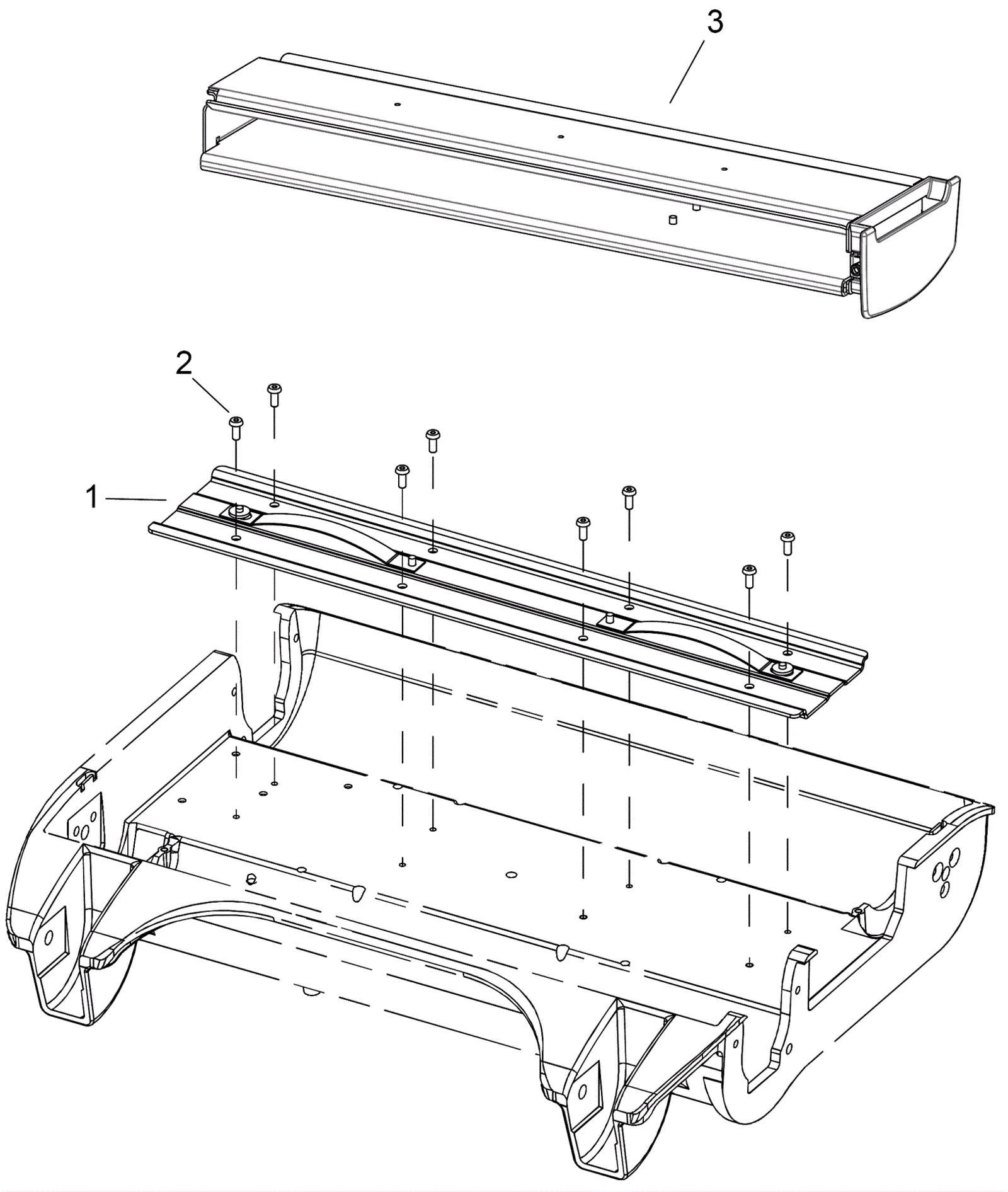 3

2

1