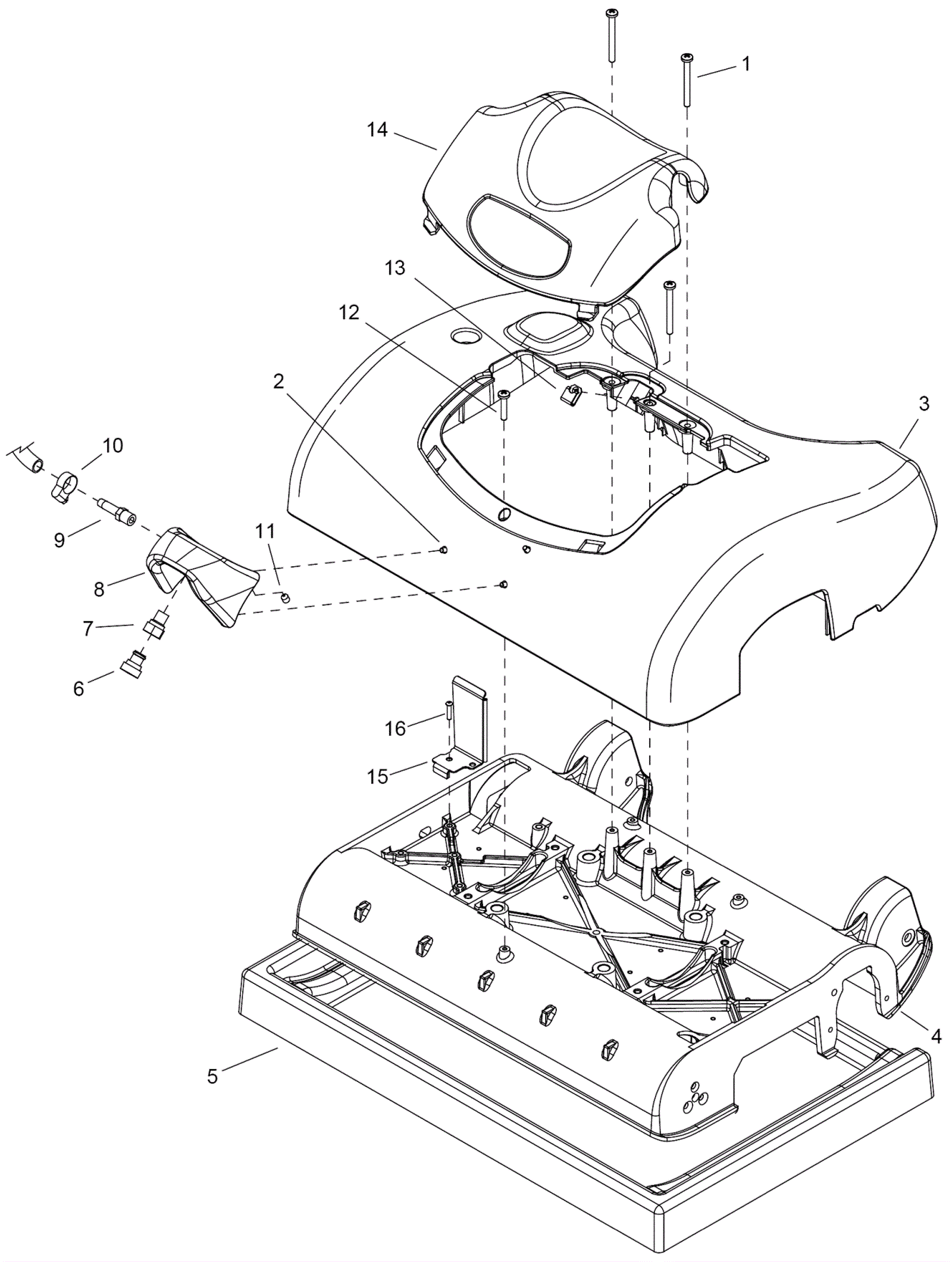 1
14
13
12
2
3
10
9
11
8
7
6
16
15
4
5