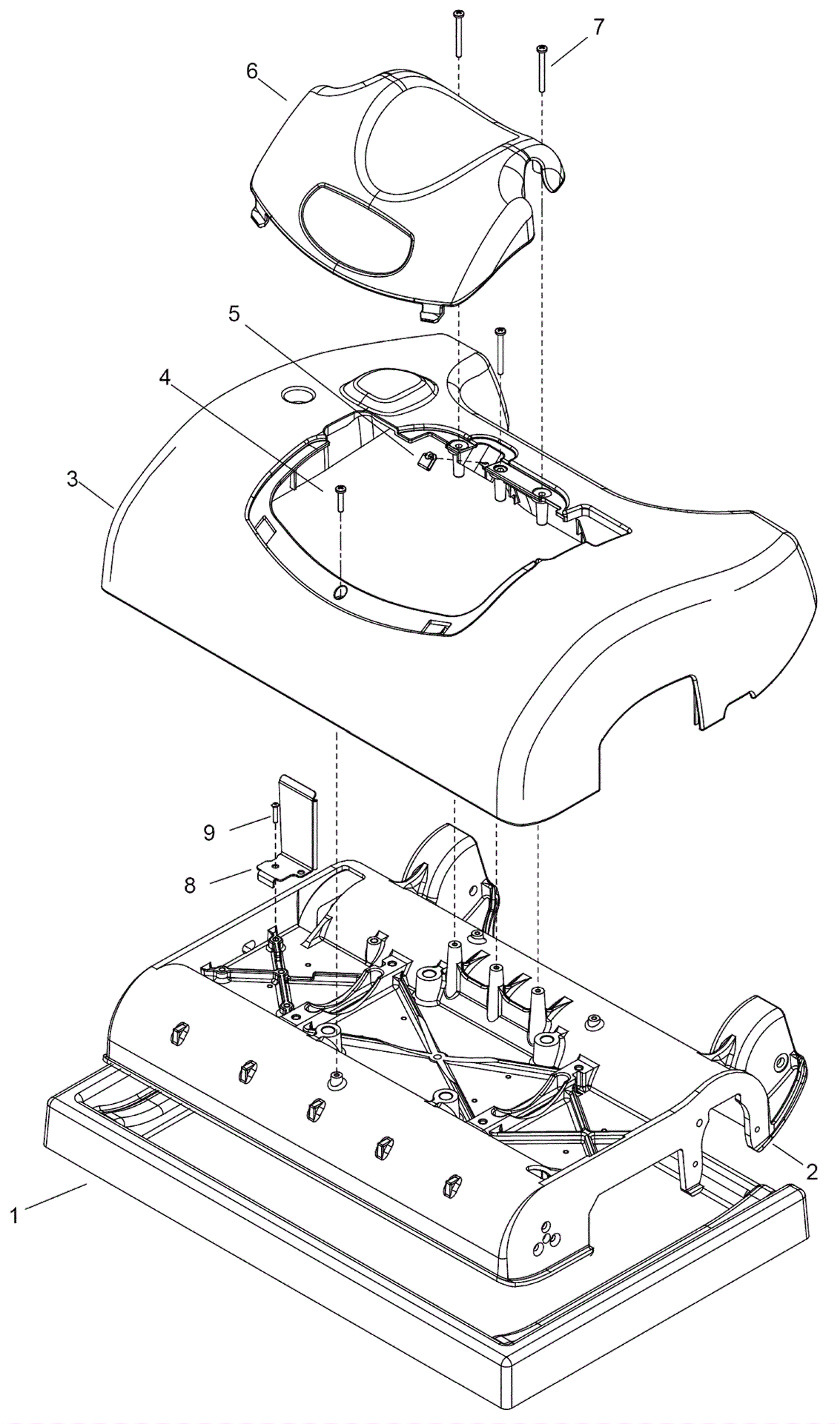 7
6
5
4
3
9
8
2
1