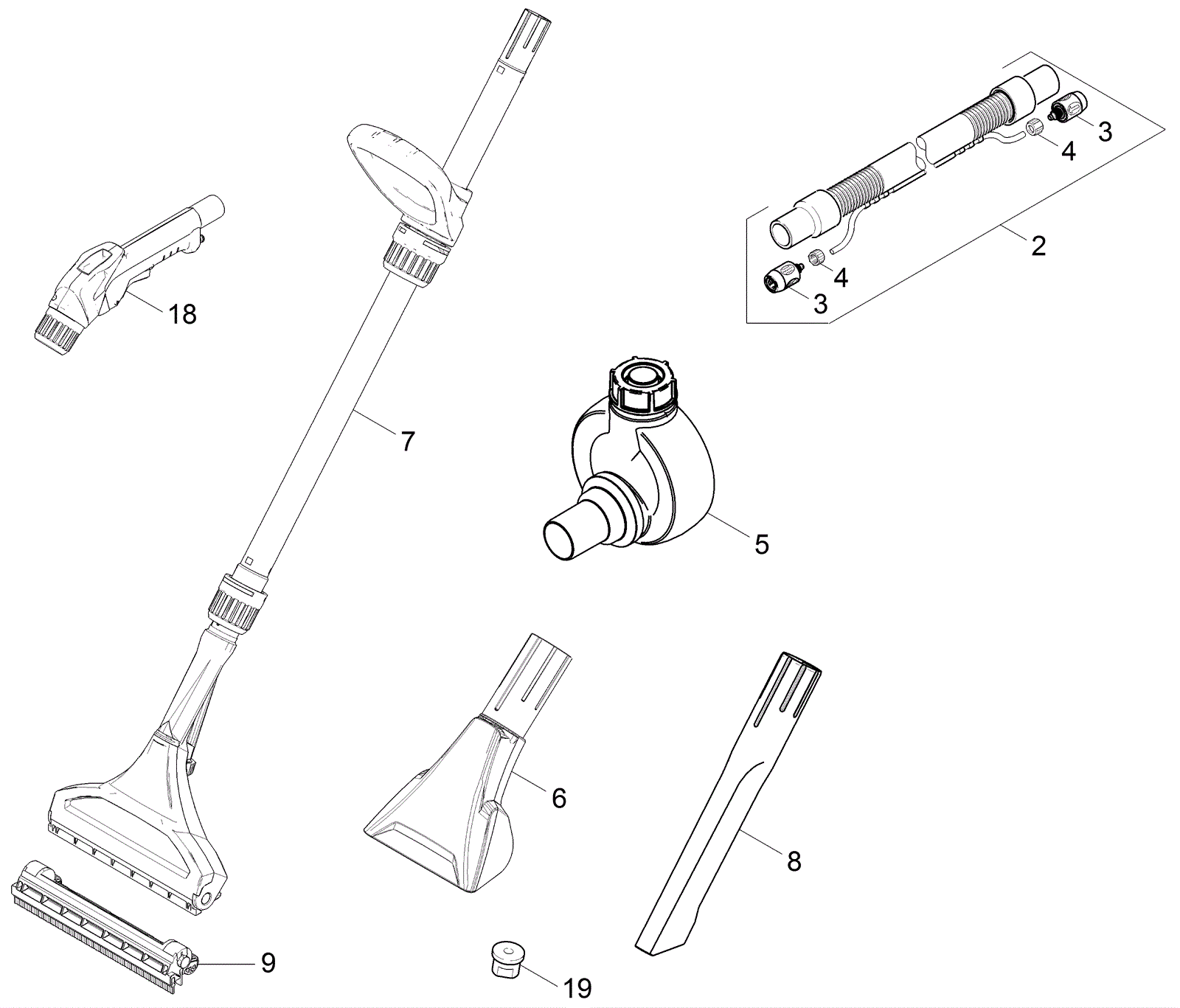 3
4
2
4
3
18
7
5
6
8
9
19