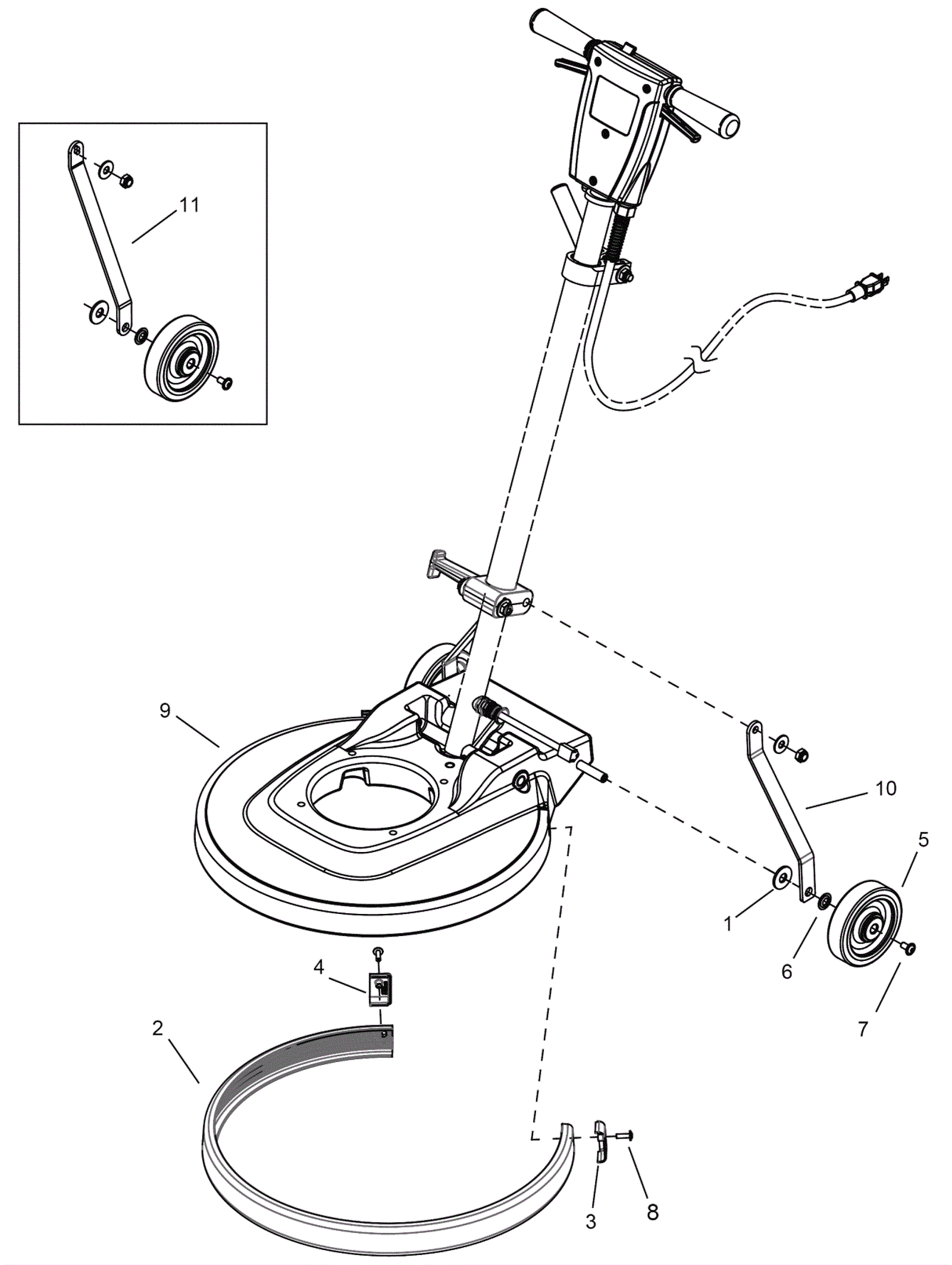 11
9
10
5
1
6
7
4
2
3
8