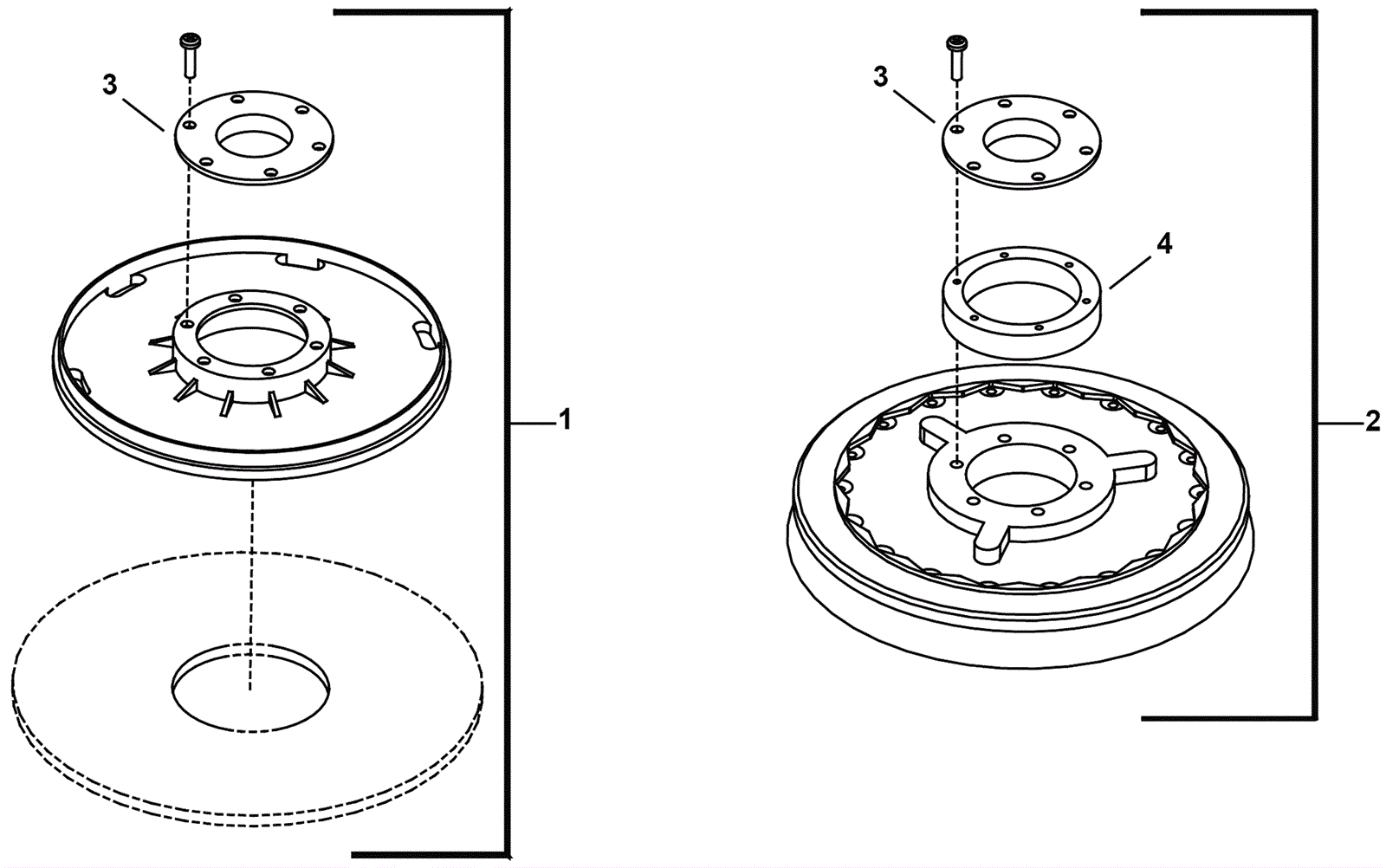 3
1
3
4
2