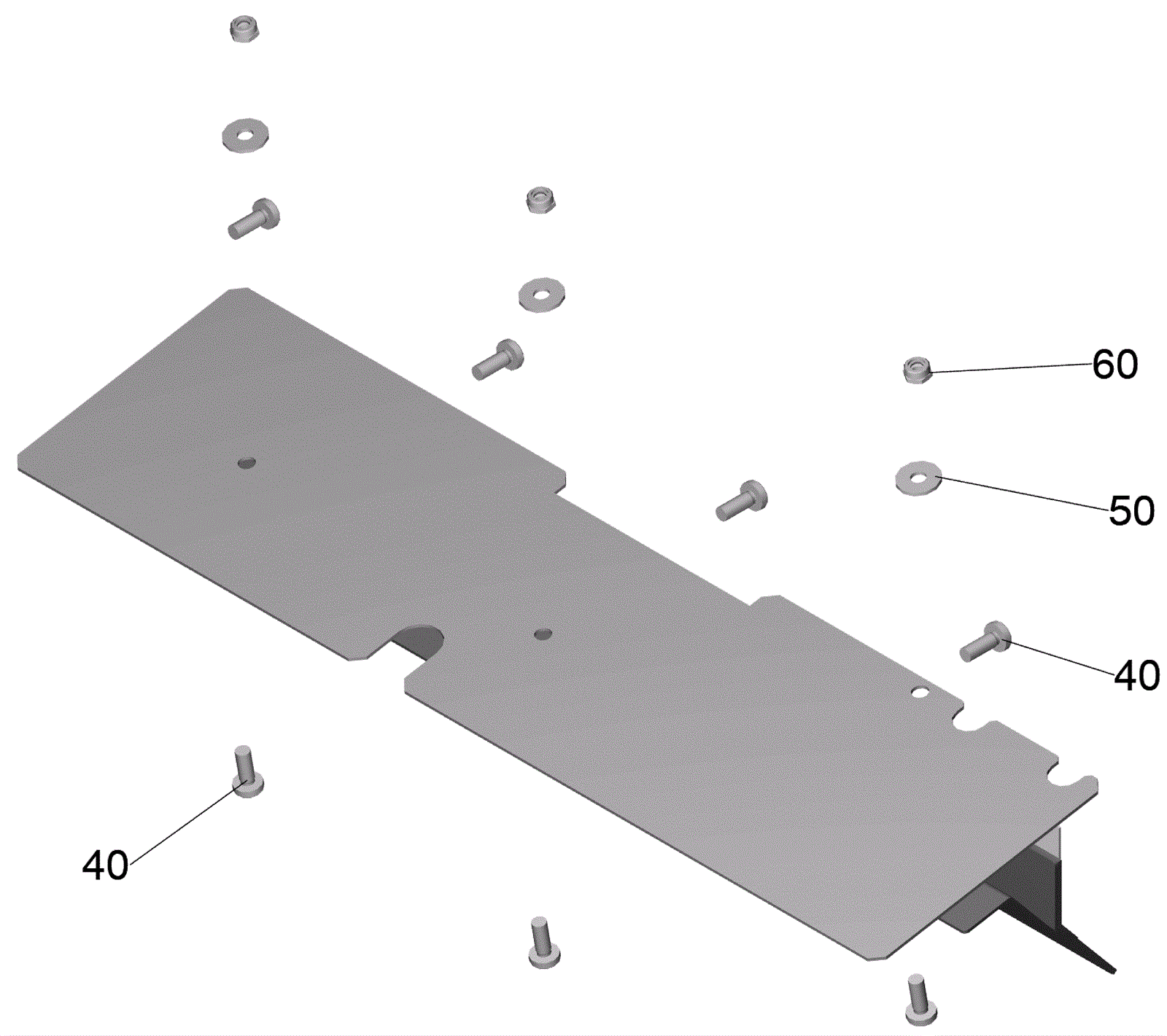 60

50

40

40