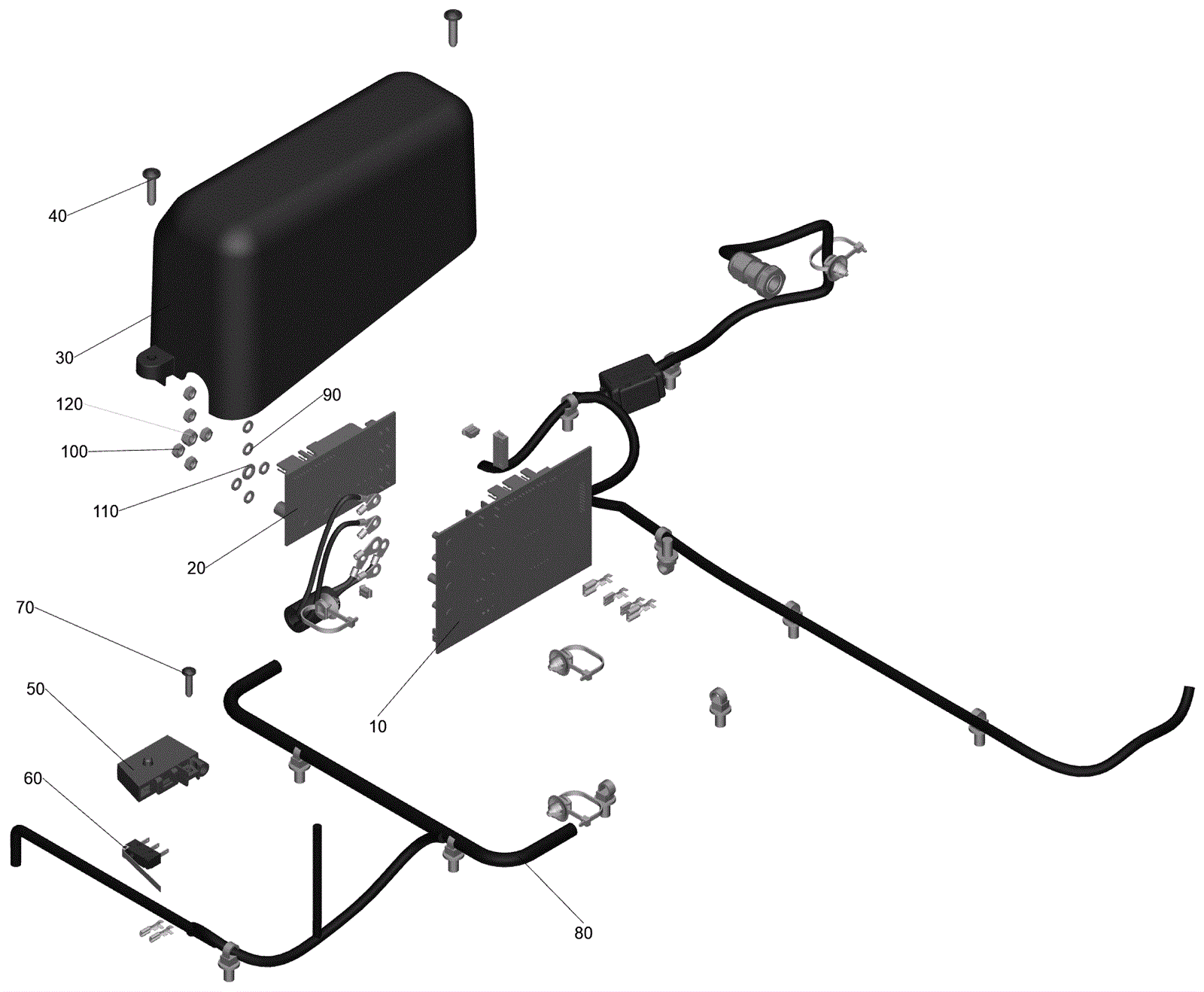 40
30
120
90
100
110
20
70
50
10
60
80