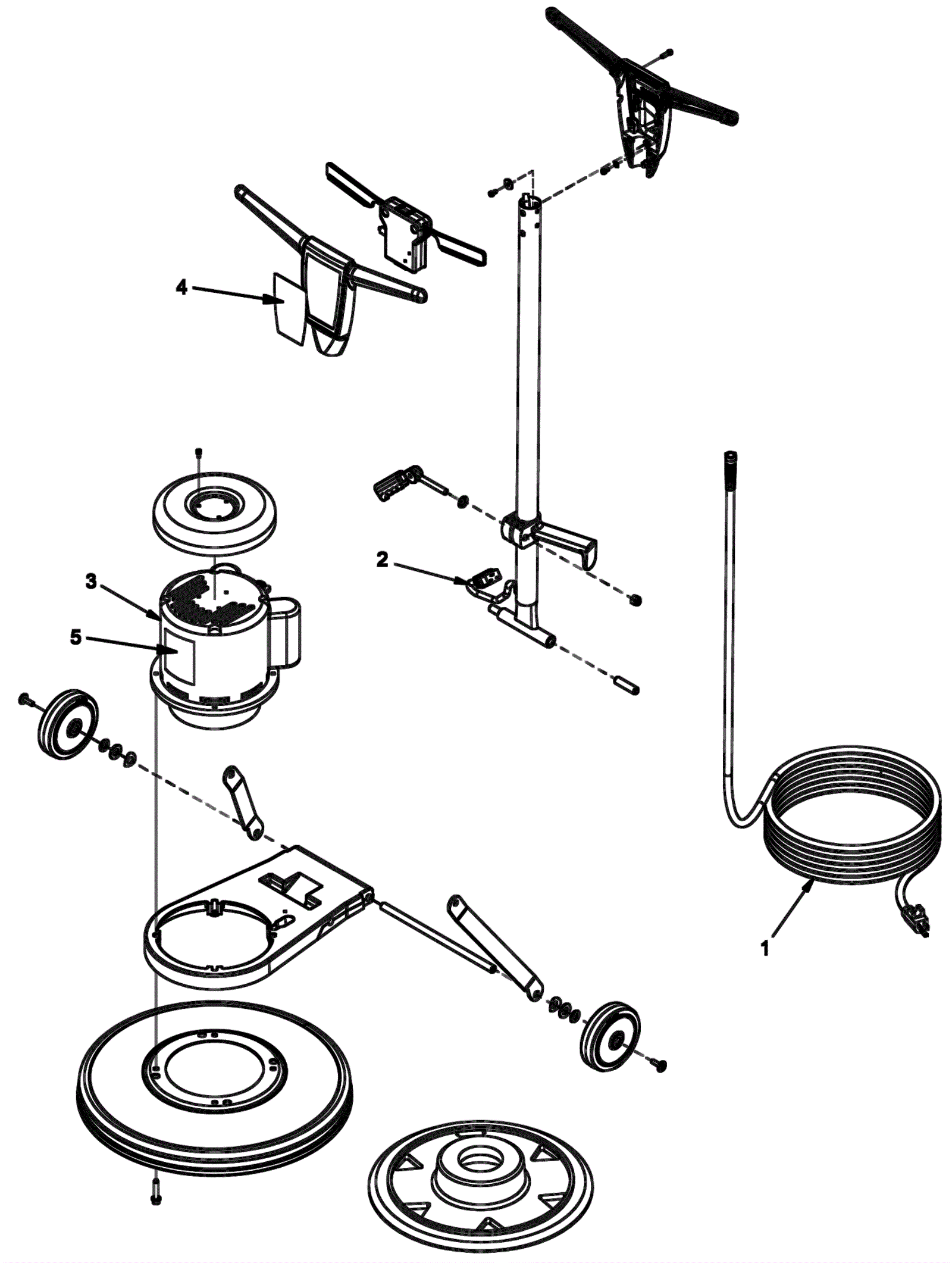 4
2
3
5
1