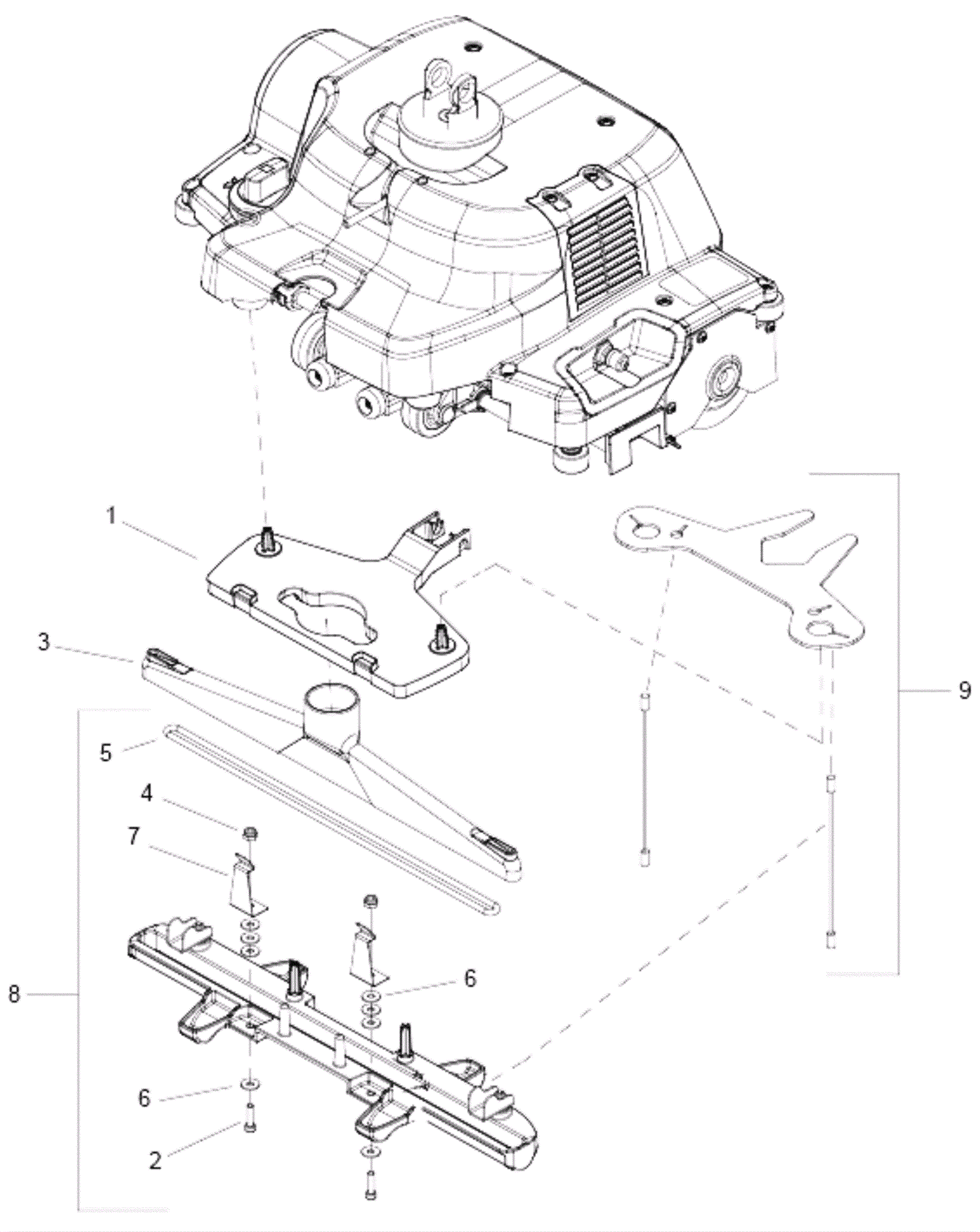 1
3
5
4
7
8
6
6
2
9