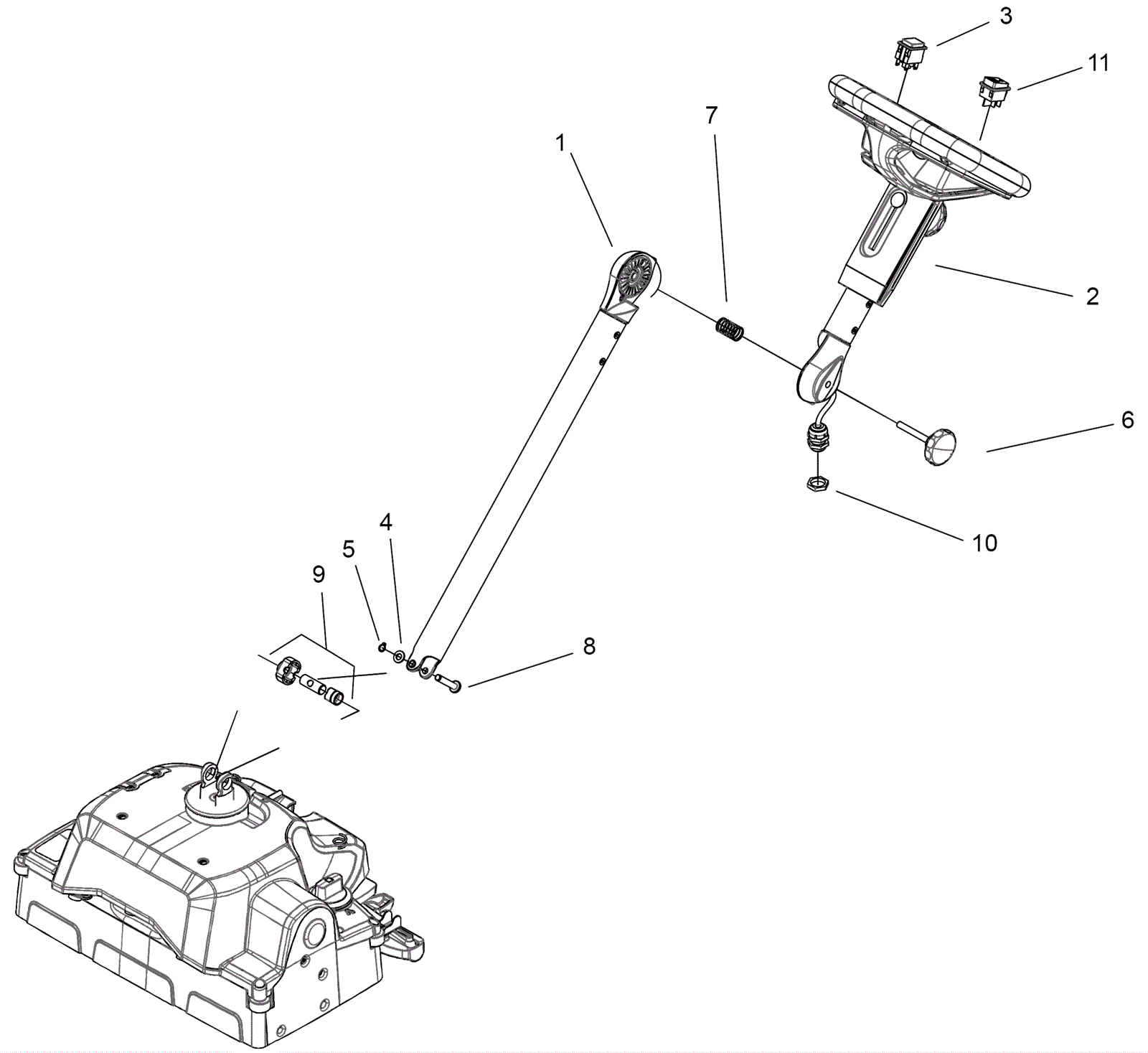 3
11
7
1
2
6
10
4
5
9
8