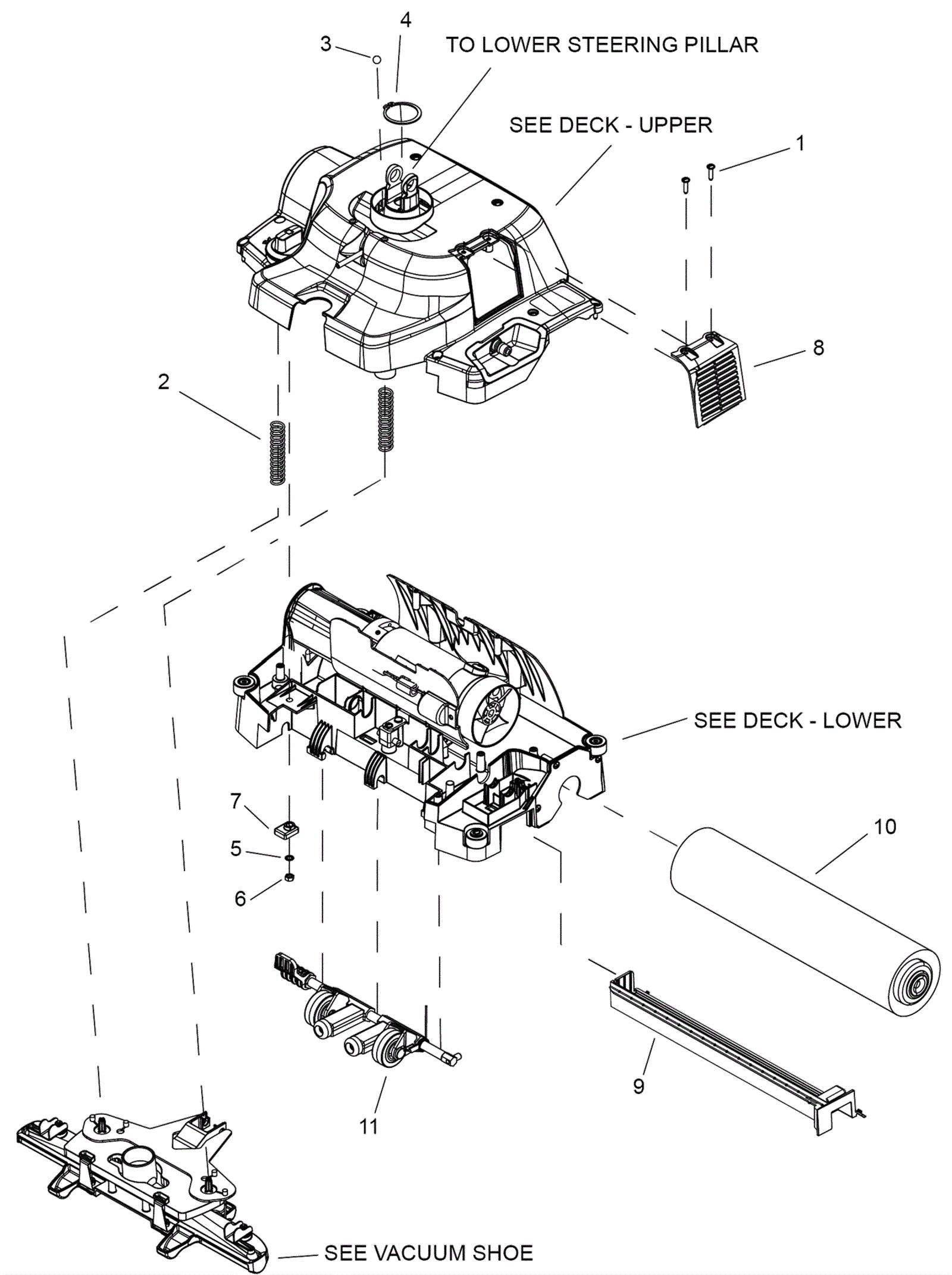 4
3
TO LOWER STEERING PILLAR
SEE DECK - UPPER
1
8
2
SEE DECK - LOWER
7
5
6
10
9
11
SEE VACUUM SHOE