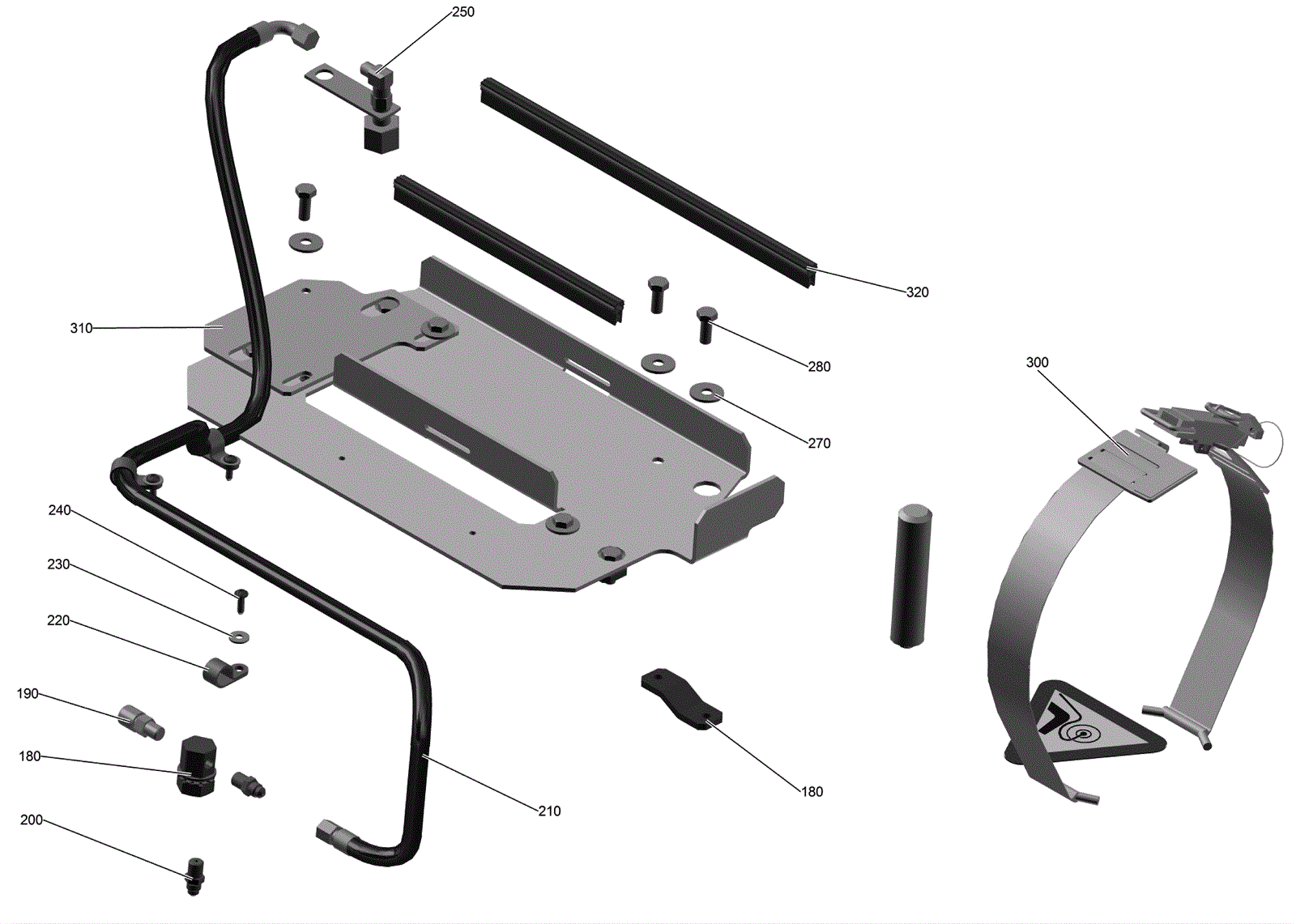 250

320

310

280

300

270

240

230

220

190

180

180

210

200