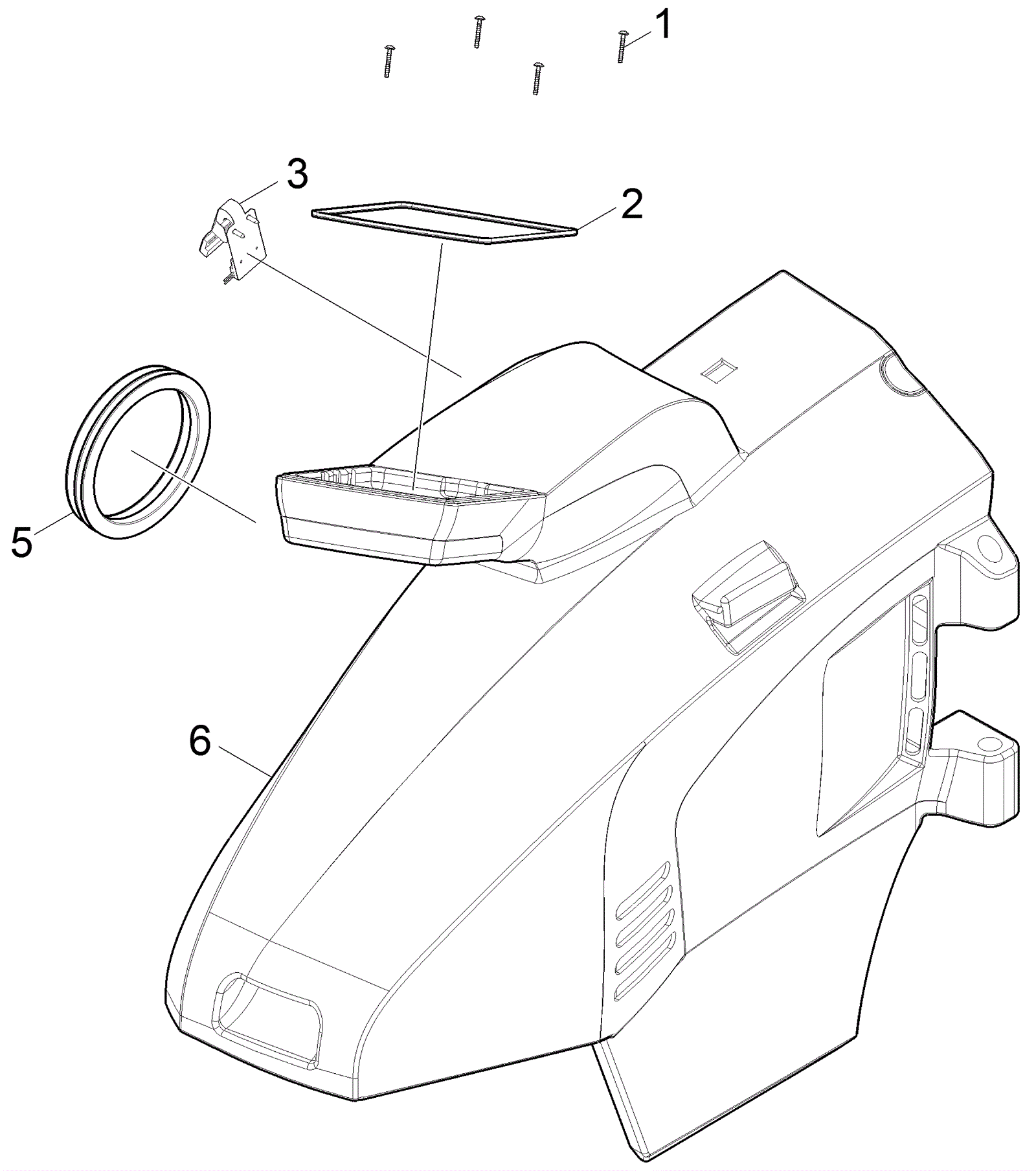 1
3
2
5
6