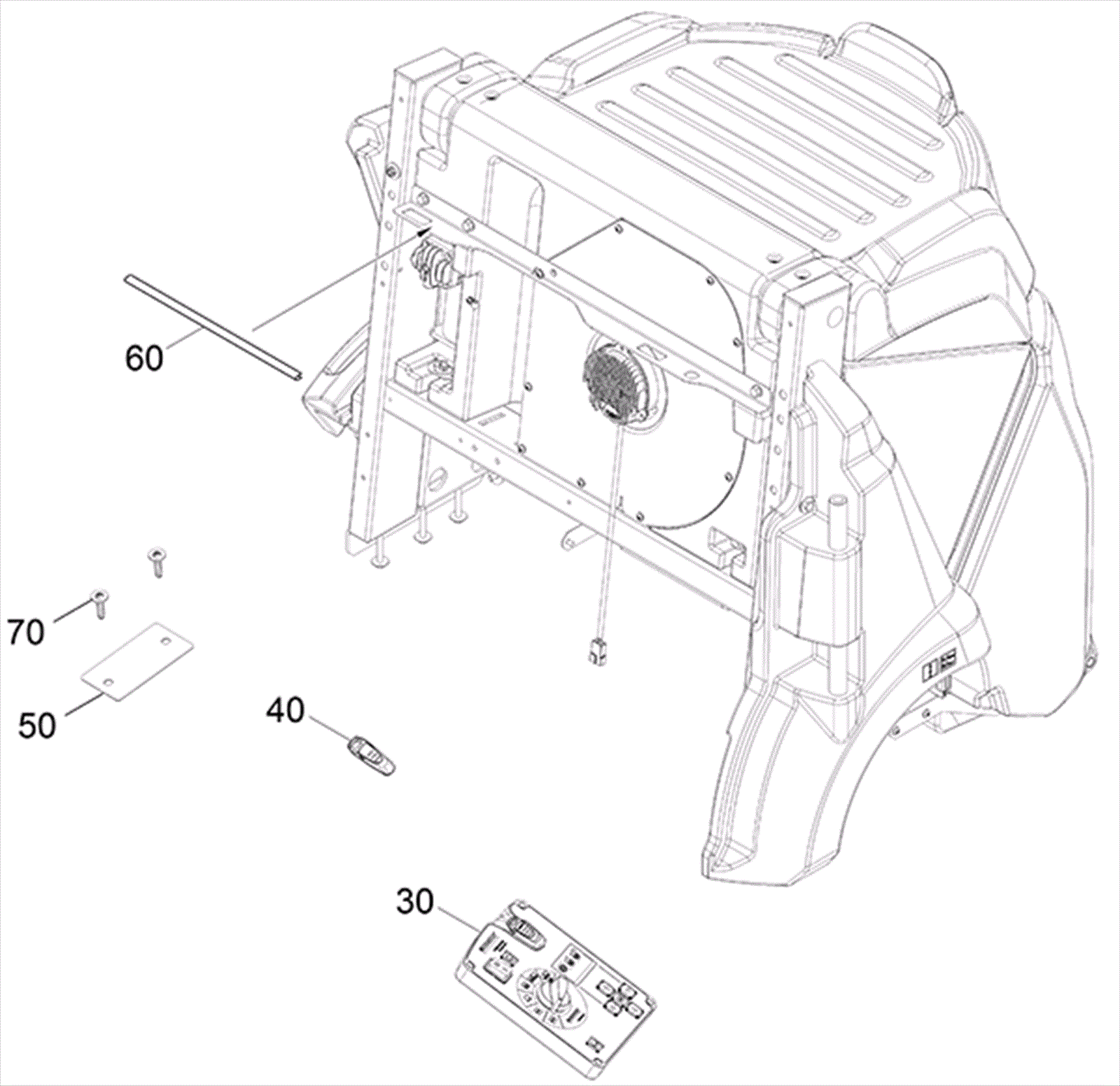 60

70

50

40

30