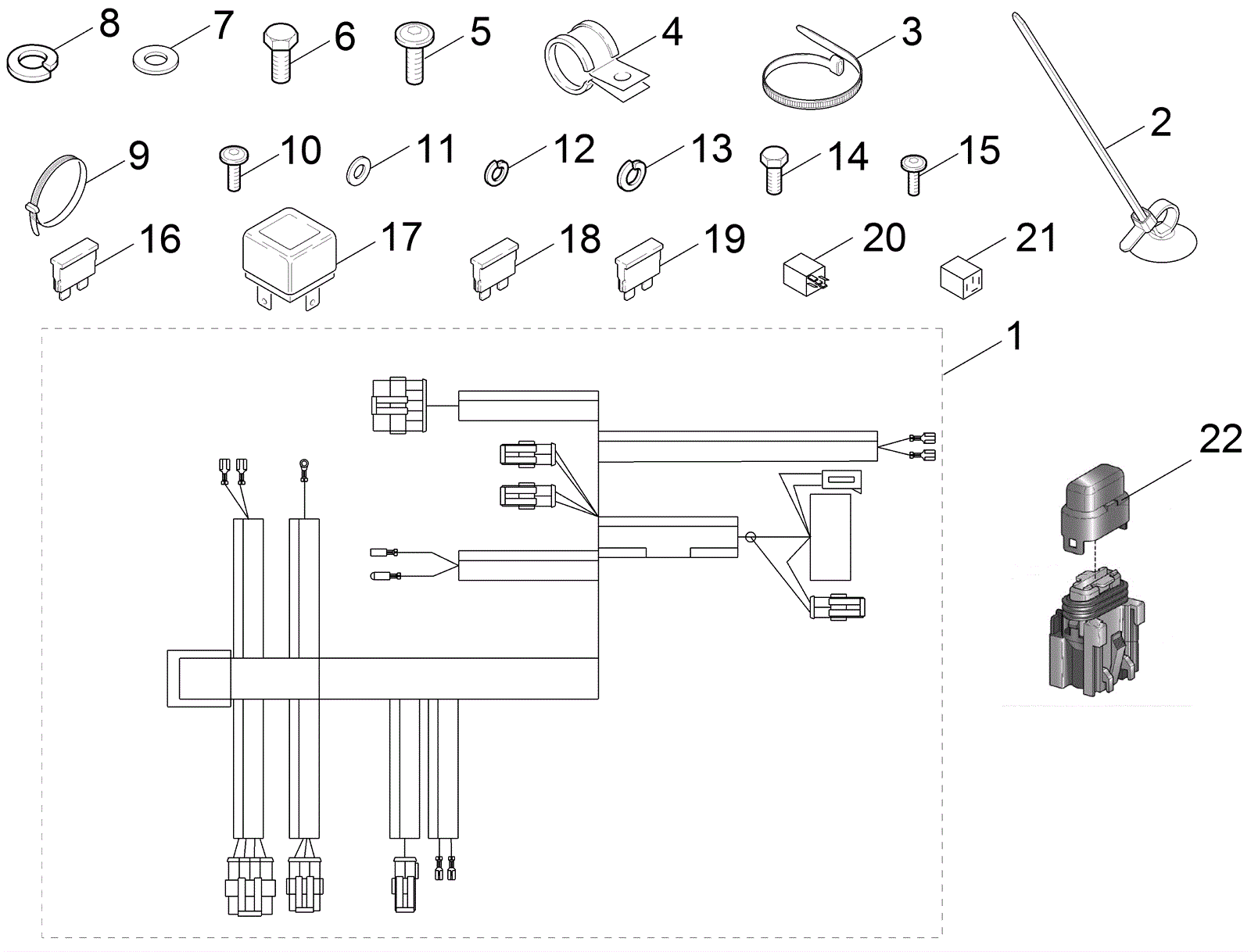 8
7
6
5
4
3
2
9
10
11
12
13
14
15
16
17
18
19
20
21
1
22