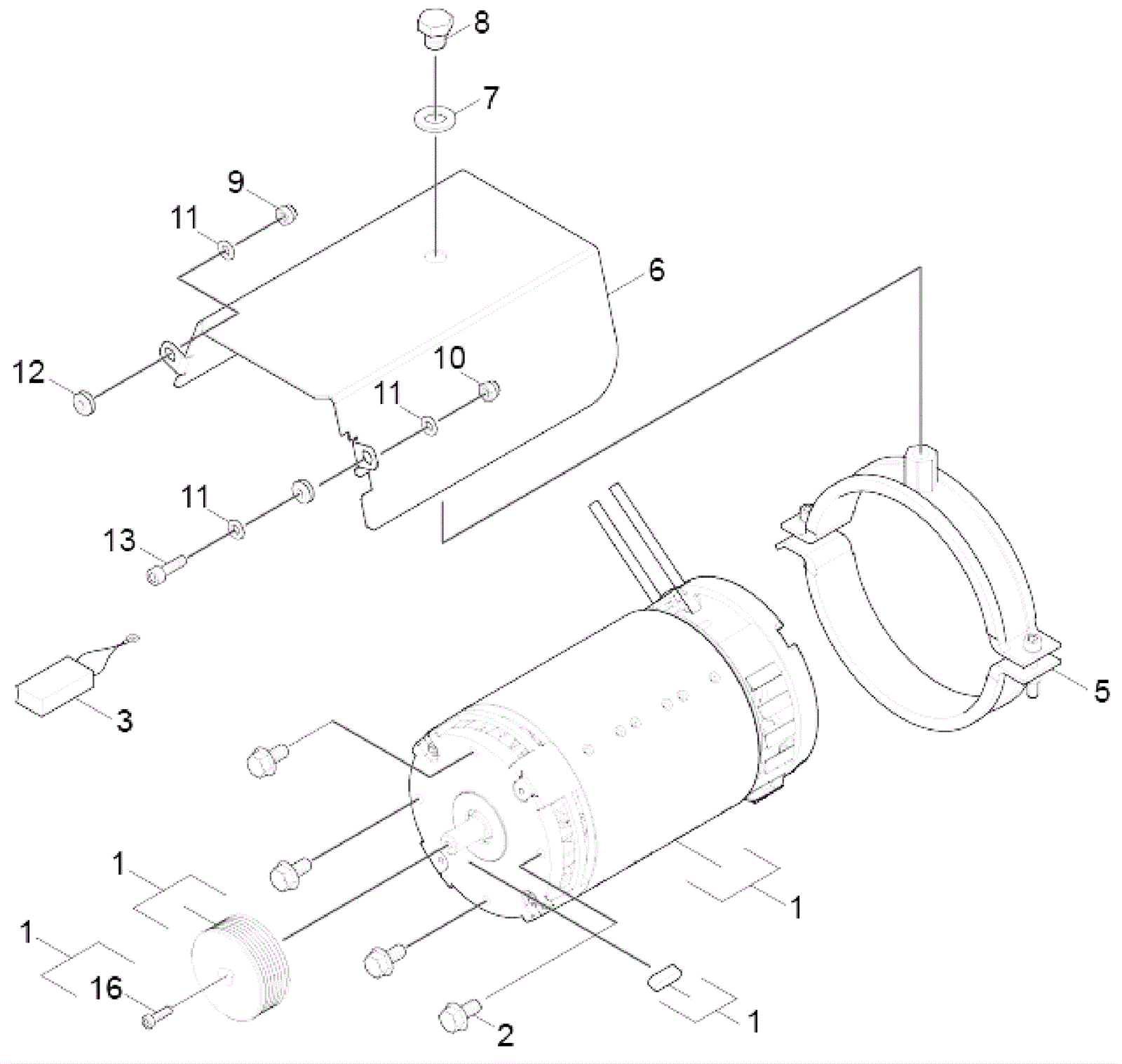 8
7
9
11
6
12
10
11
11
13
3
5
1
1
1
16
2
1