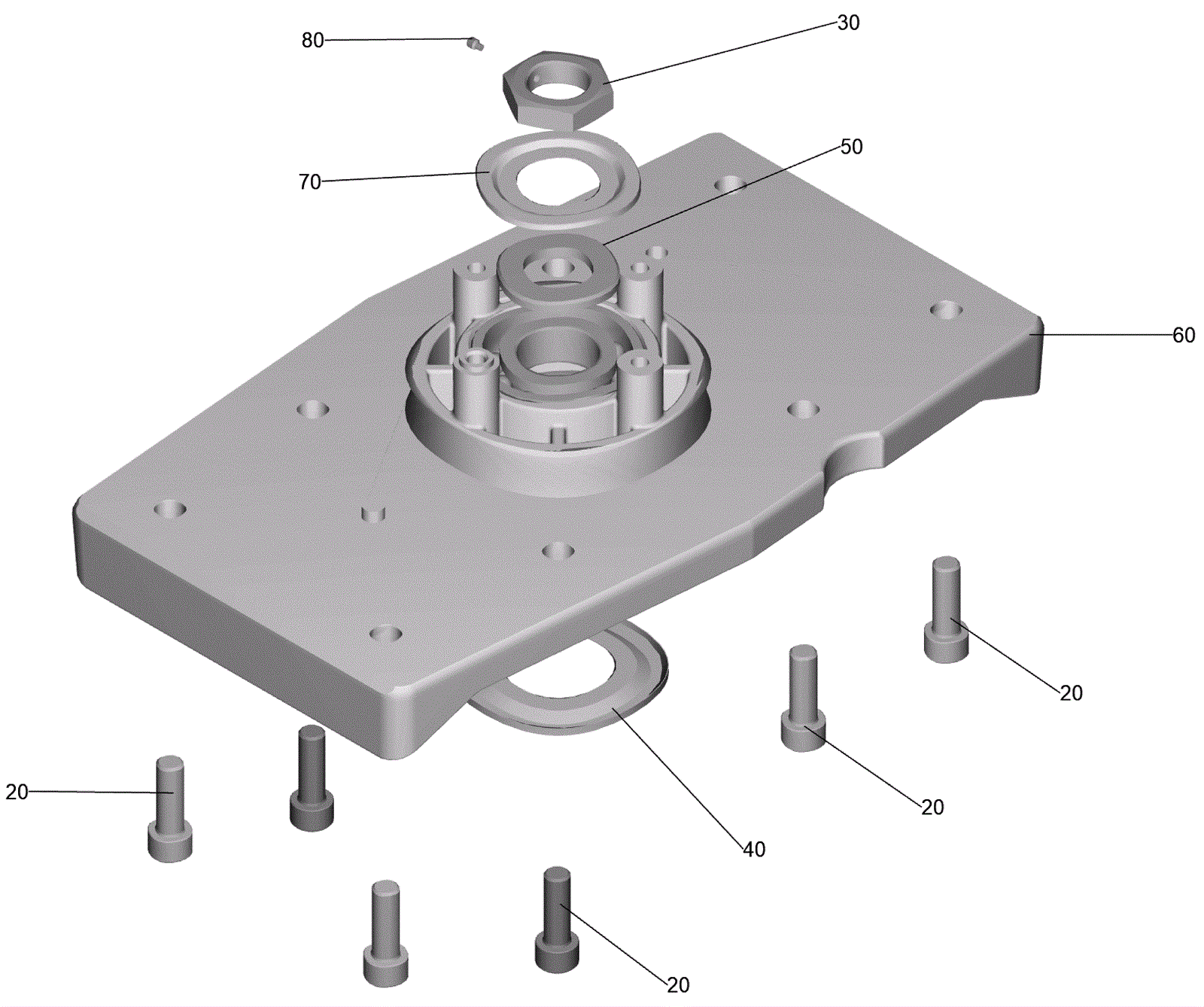 80
30
70
50
60
20
20
20
40
20