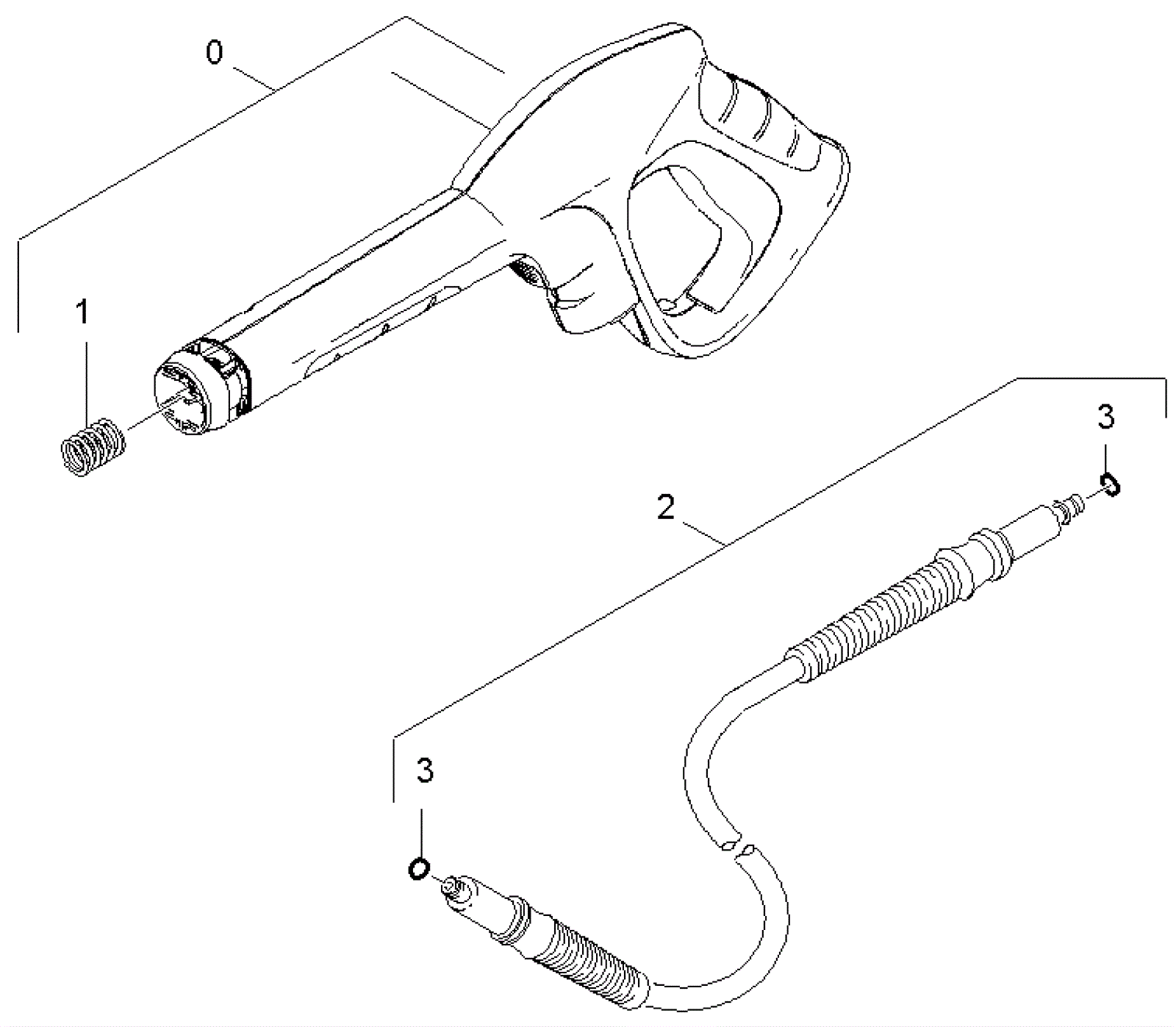 0

1

3

2

3