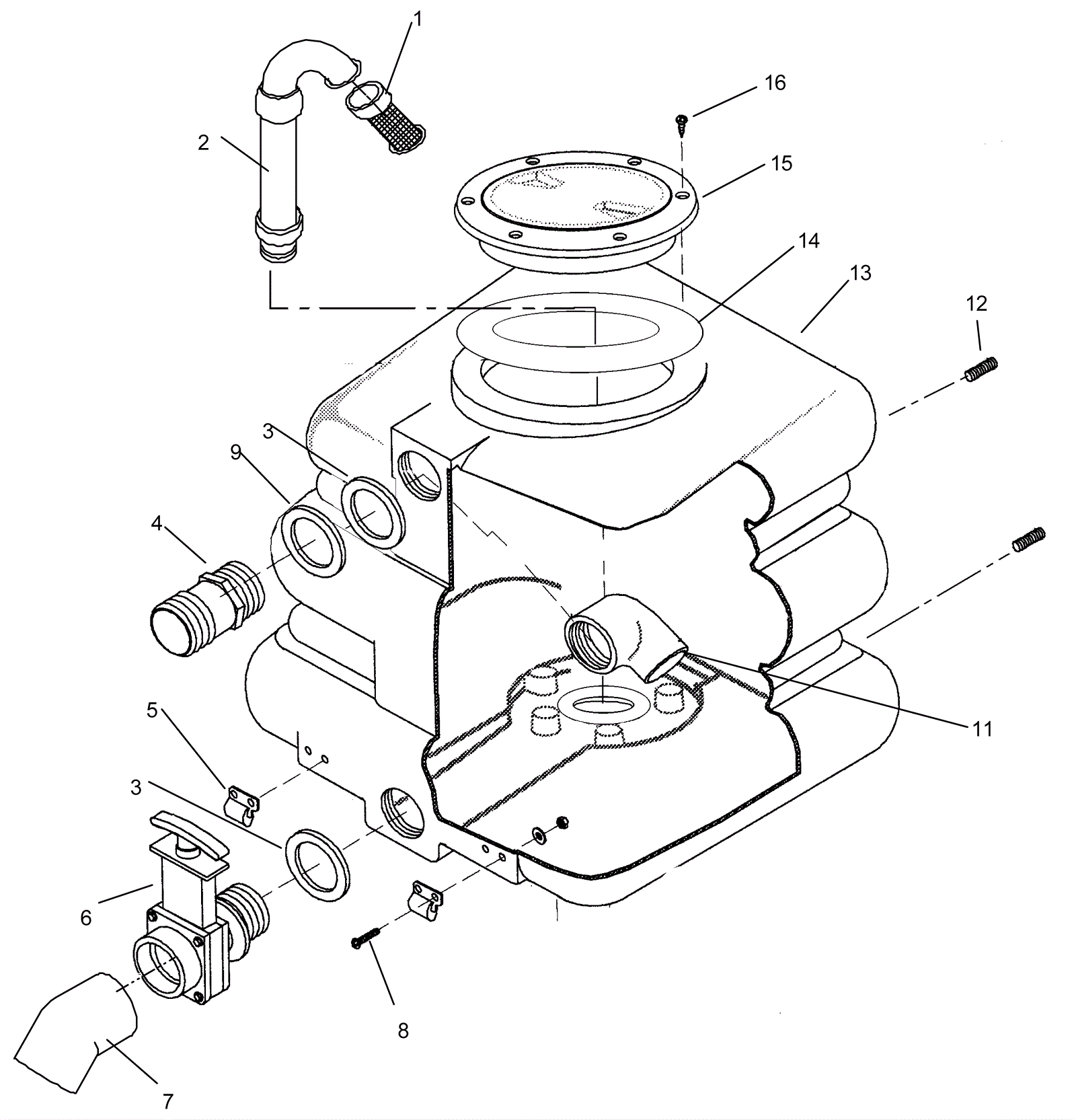 1
16
2
15
14
13
12
3
9
4
11
5
3
6
8
7