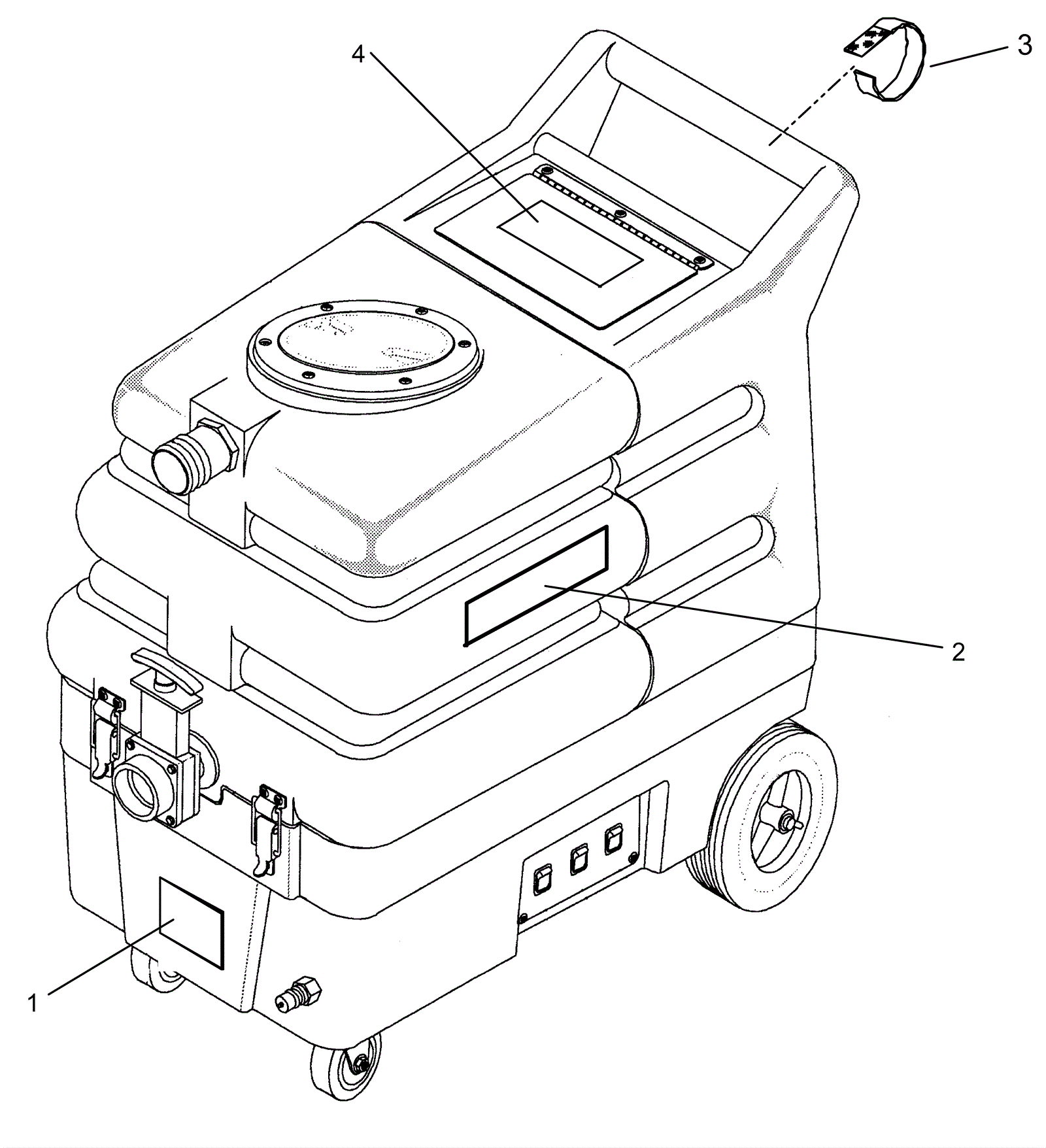 4
3
2
1