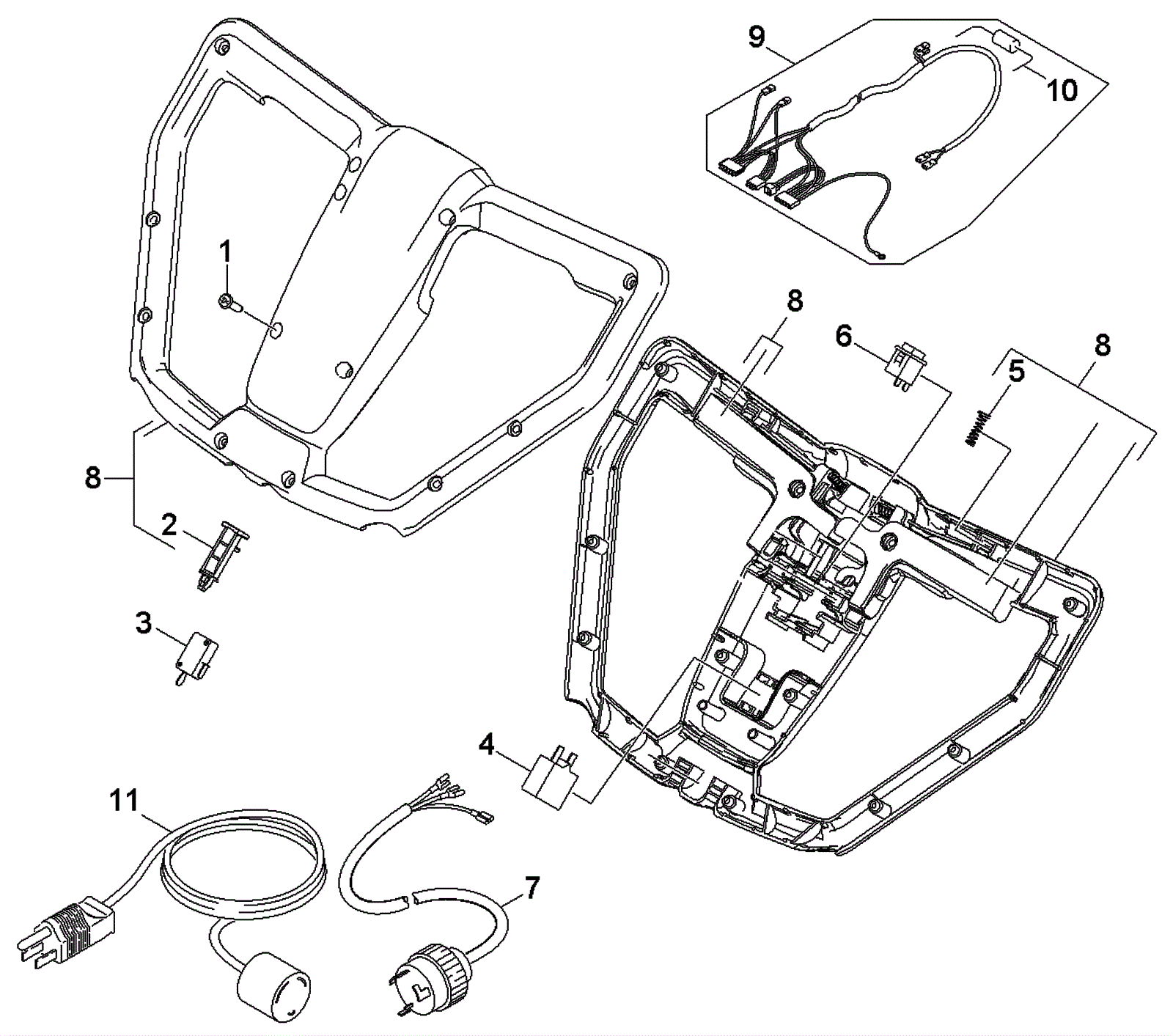 9
10
1
8
6
8
5
8
2
3
4
11
7