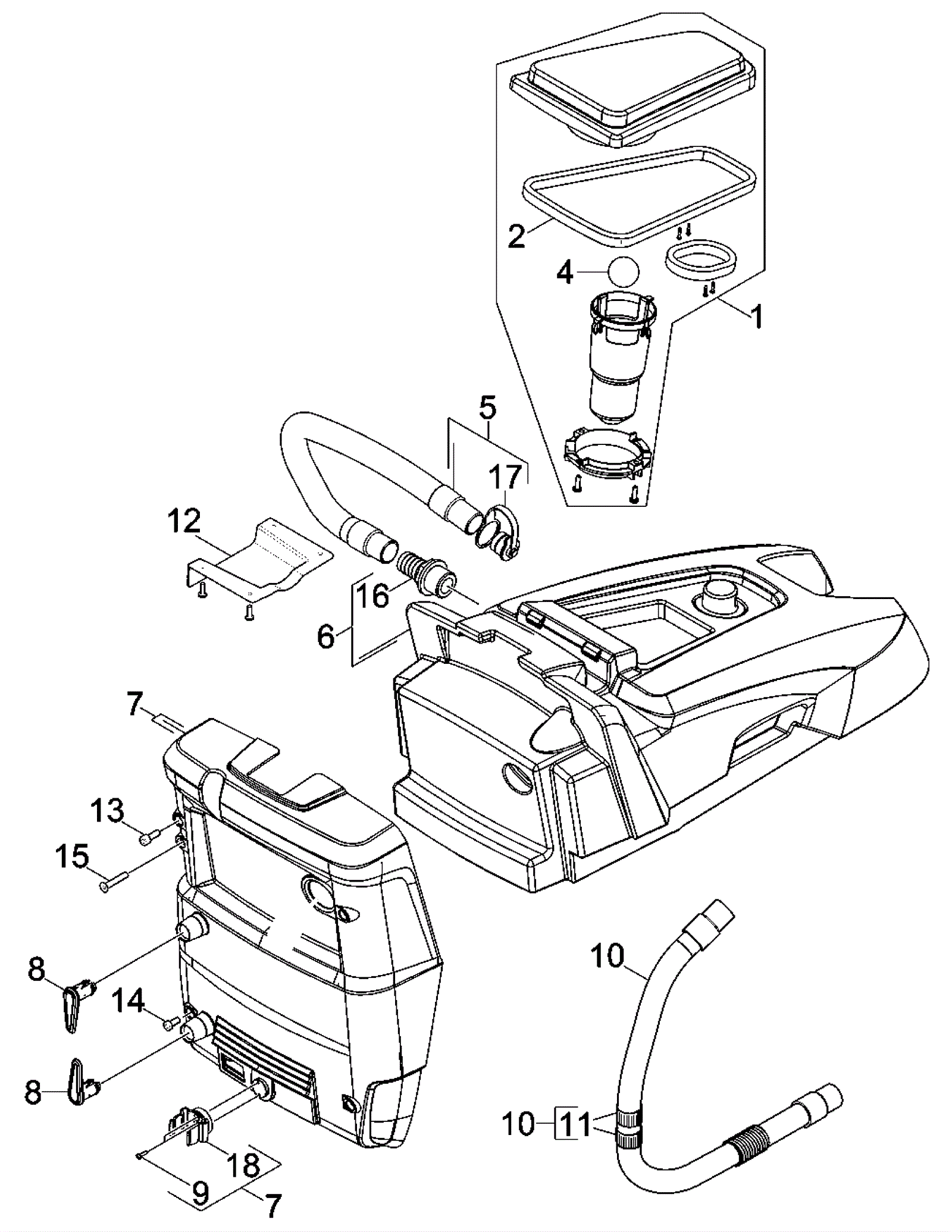 2
4
1
5
17
12
16
6
7
13
15
8
14
8
10
10
11
18
9
7