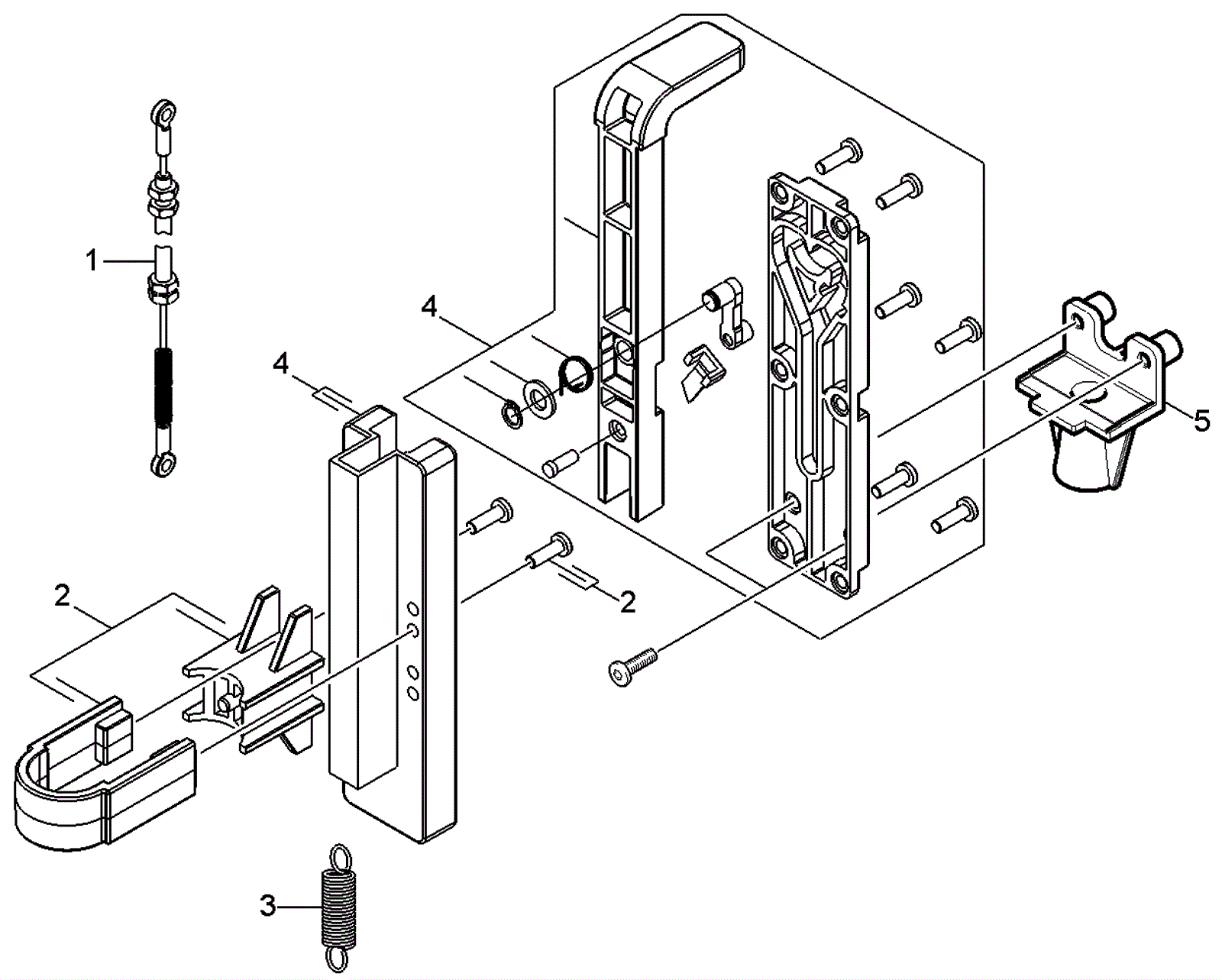 1
4
4
5
2
2
3