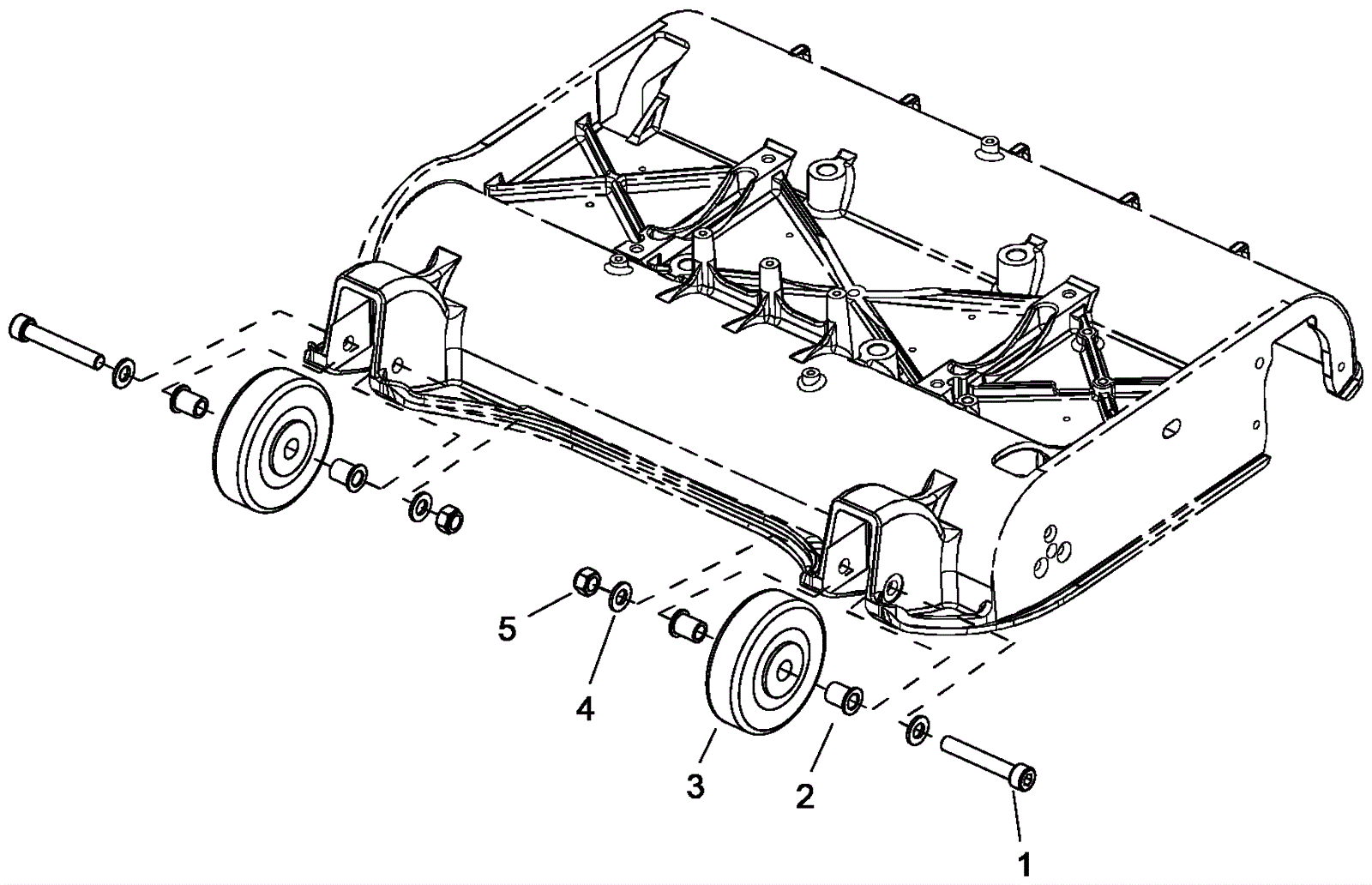 5
4
3
2
1