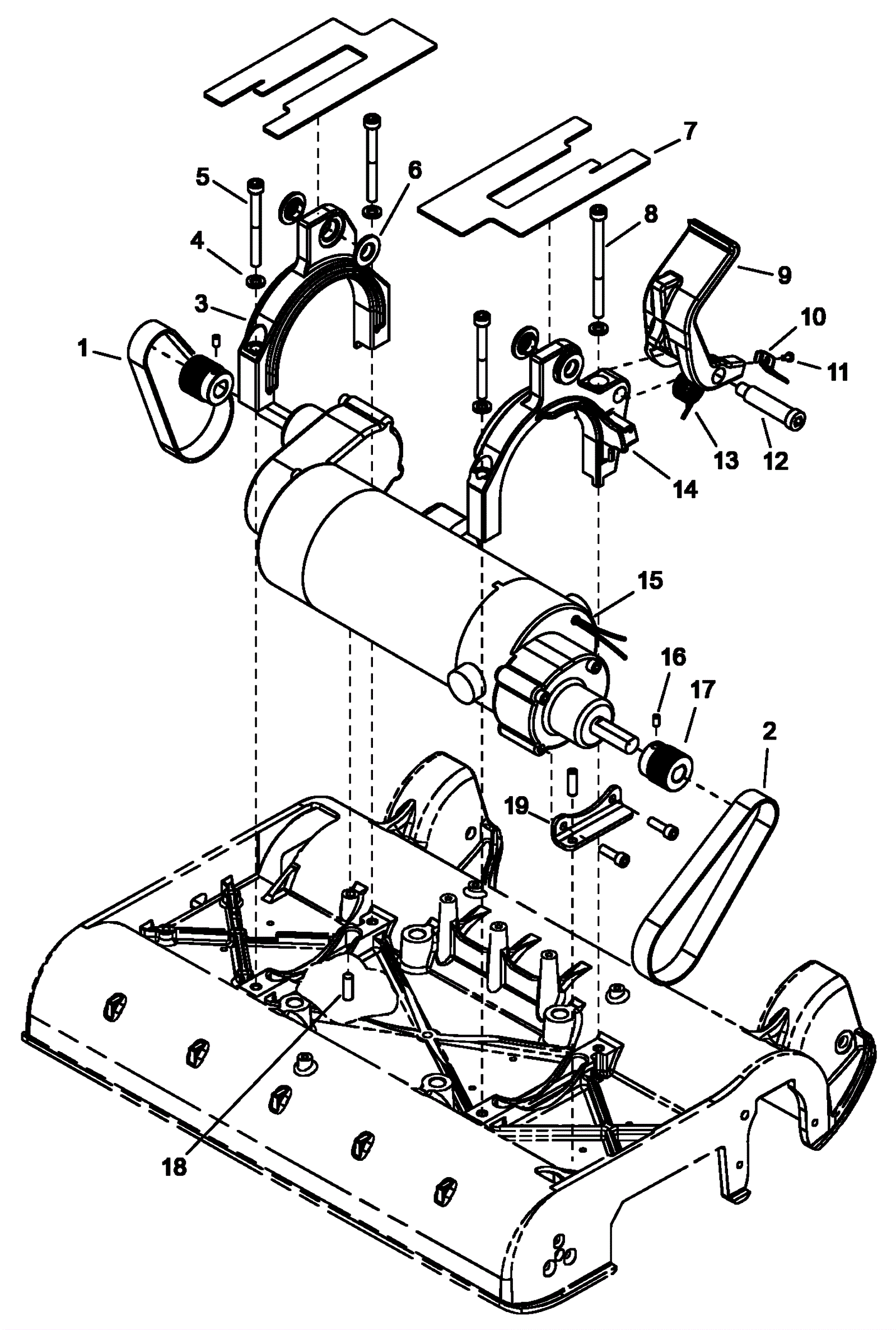 7
5
6
8
4
9
3
10
1
11
13
12
14
15
16
17
2
19
18